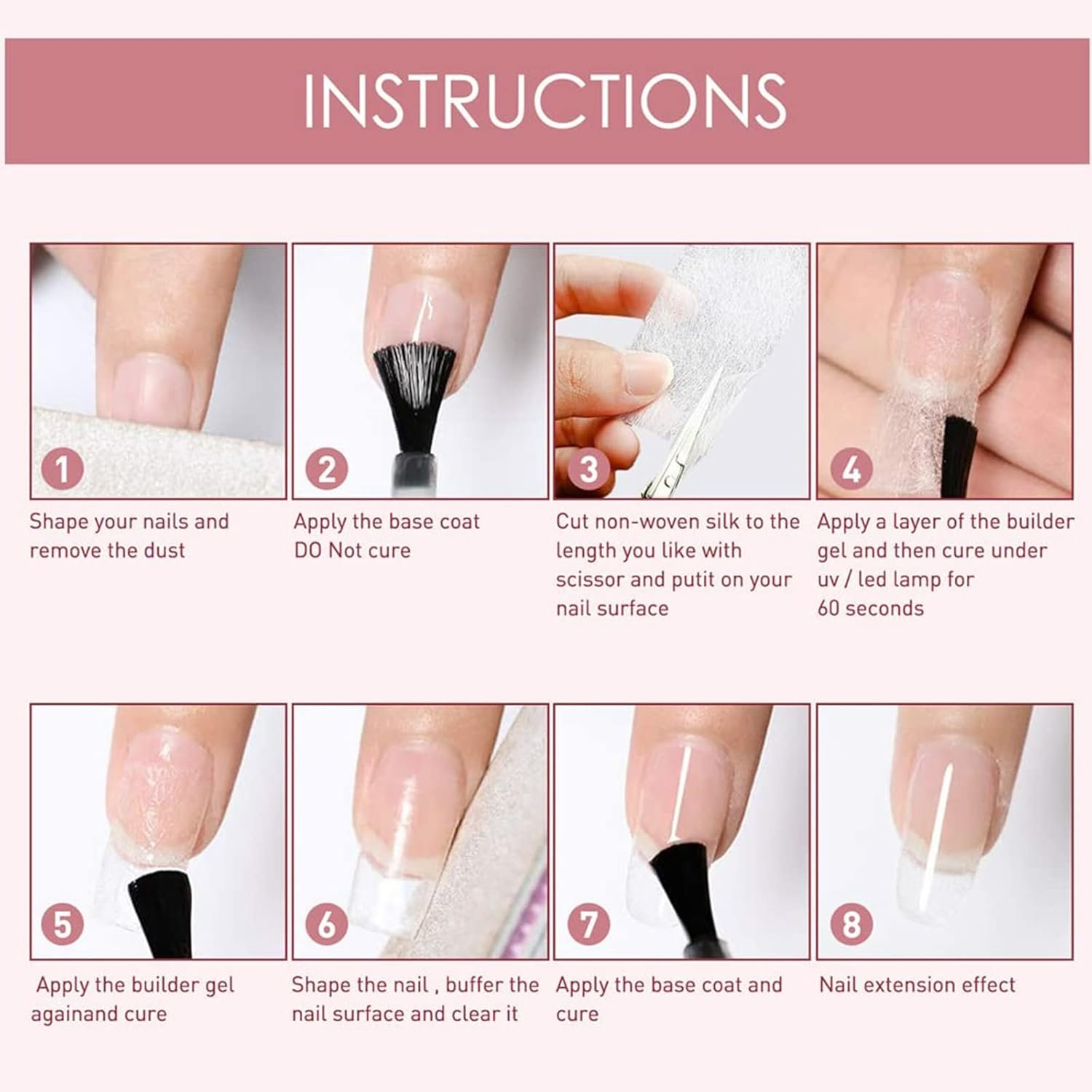 INSTRUCTIONS

1
Shape your nails and remove the dust

2
Apply the base coat DO Not cure

3
Cut non-woven silk to the length you like with scissor and putit on your nail surface

4
Apply a layer of the builder gel and then cure under uv / led lamp for 60 seconds

5
Apply the builder gel againand cure

6
Shape the nail , buffer the nail surface and clear it

7
Apply the base coat and cure

8
Nail extension effect