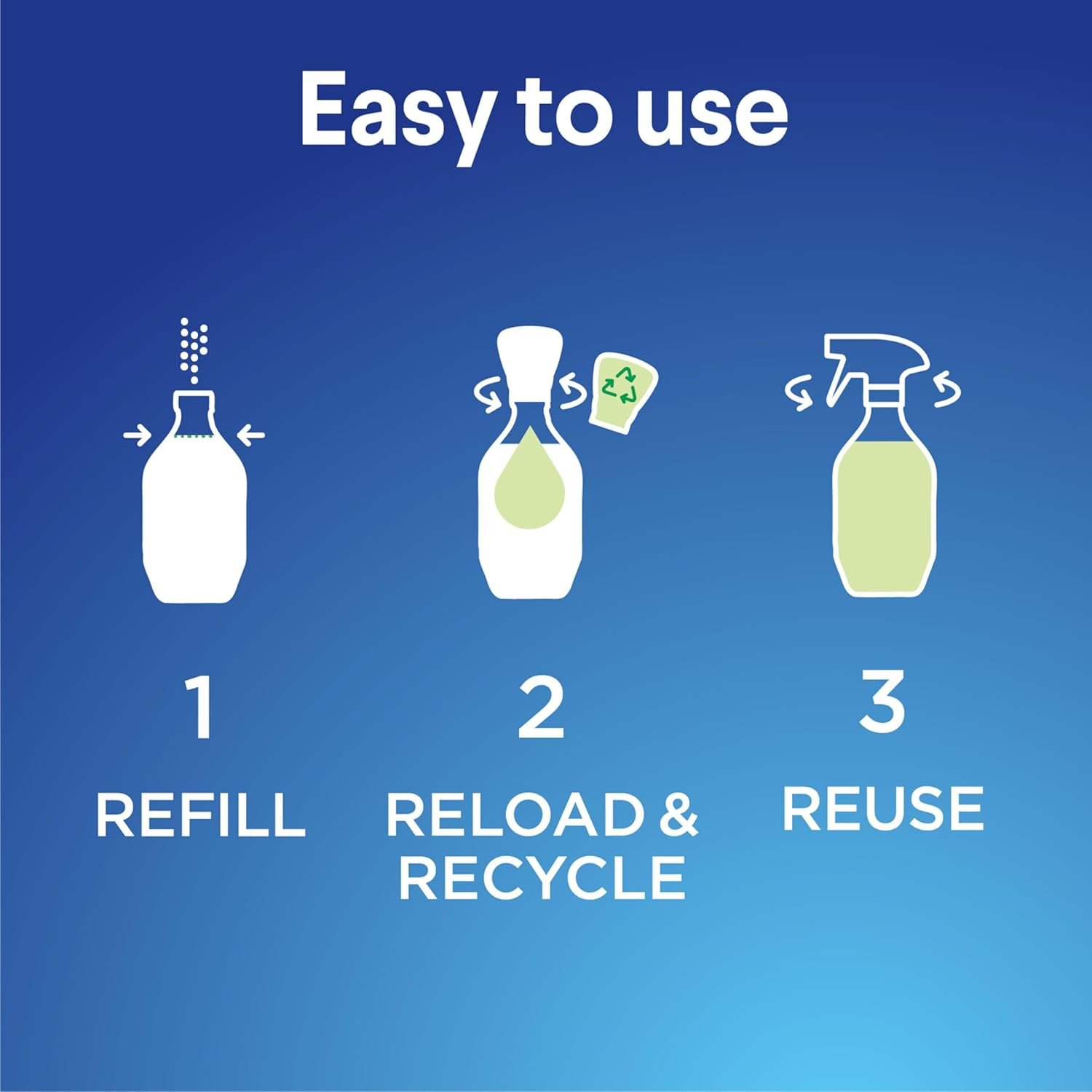 Easy to use

1
REFILL

2
RELOAD & RECYCLE

3
REUSE