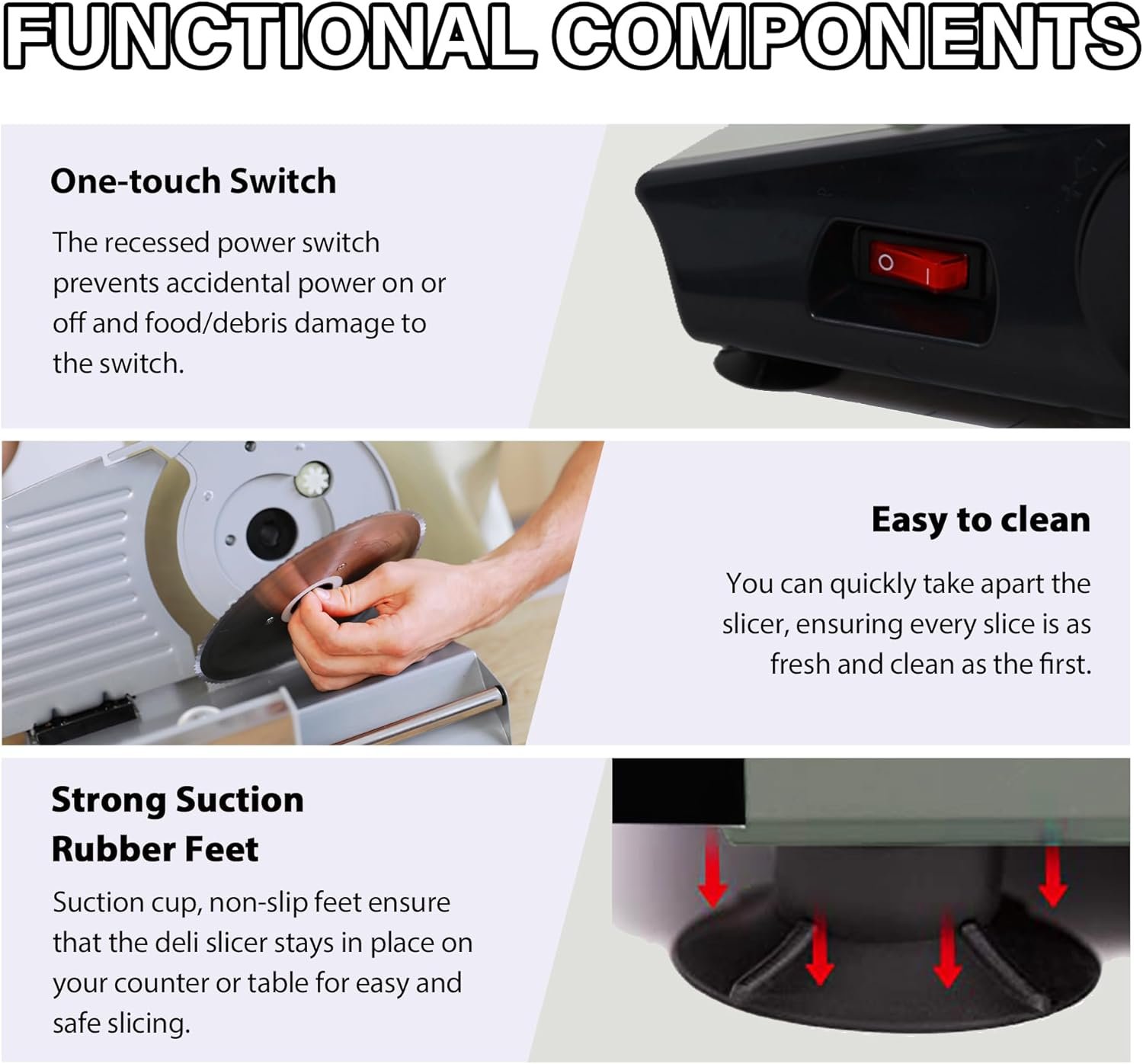 FUNCTIONAL COMPONENTS

One-touch Switch

The recessed power switch prevents accidental power on or off and food/debris damage to the switch.

O I

Easy to clean

You can quickly take apart the slicer, ensuring every slice is as fresh and clean as the first.

Strong Suction Rubber Feet

Suction cup, non-slip feet ensure that the deli slicer stays in place on your counter or table for easy and safe slicing.