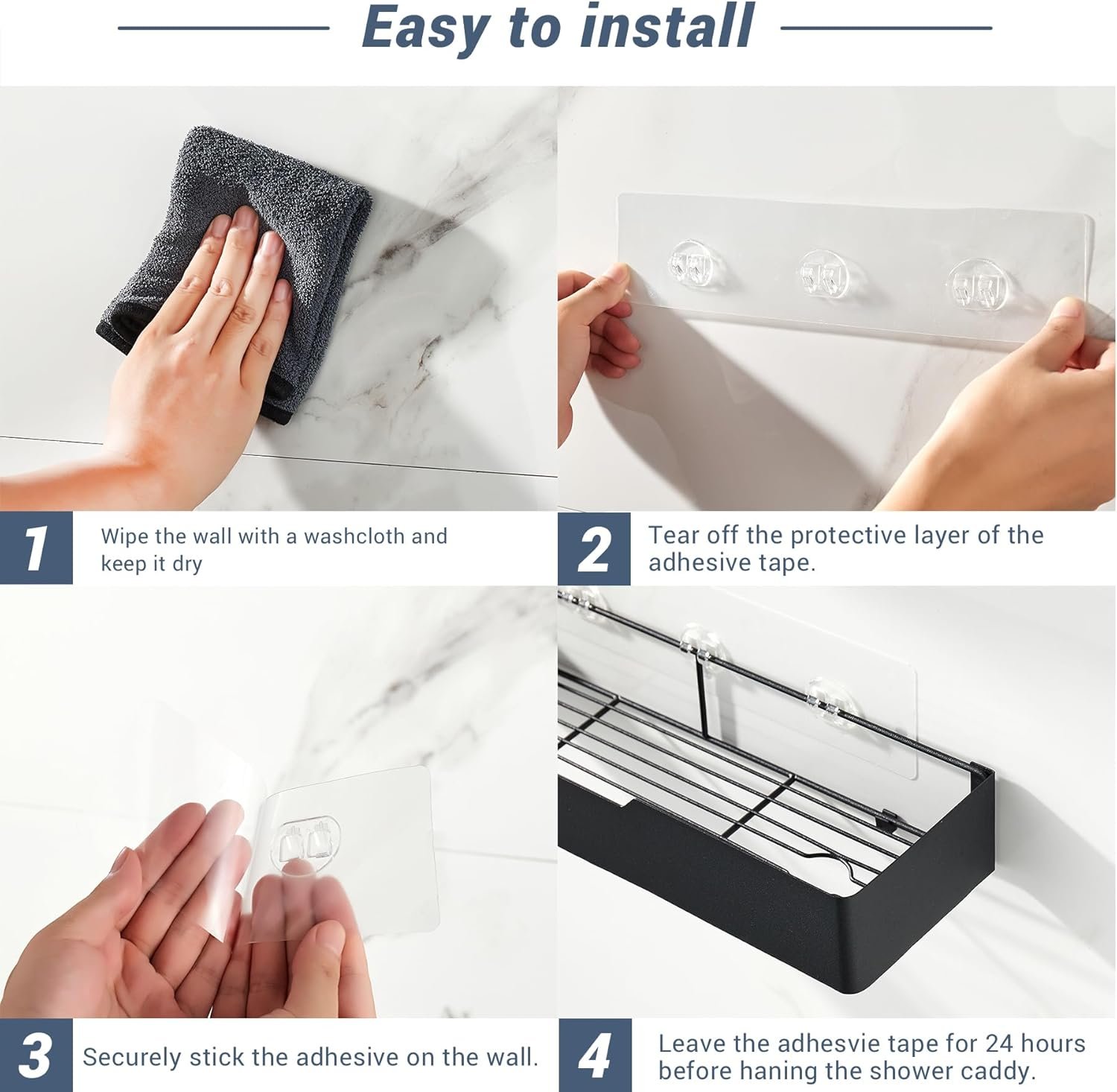 Easy to install

1 Wipe the wall with a washcloth and keep it dry

2 Tear off the protective layer of the adhesive tape.

3 Securely stick the adhesive on the wall.

4 Leave the adhesvie tape for 24 hours before haning the shower caddy.