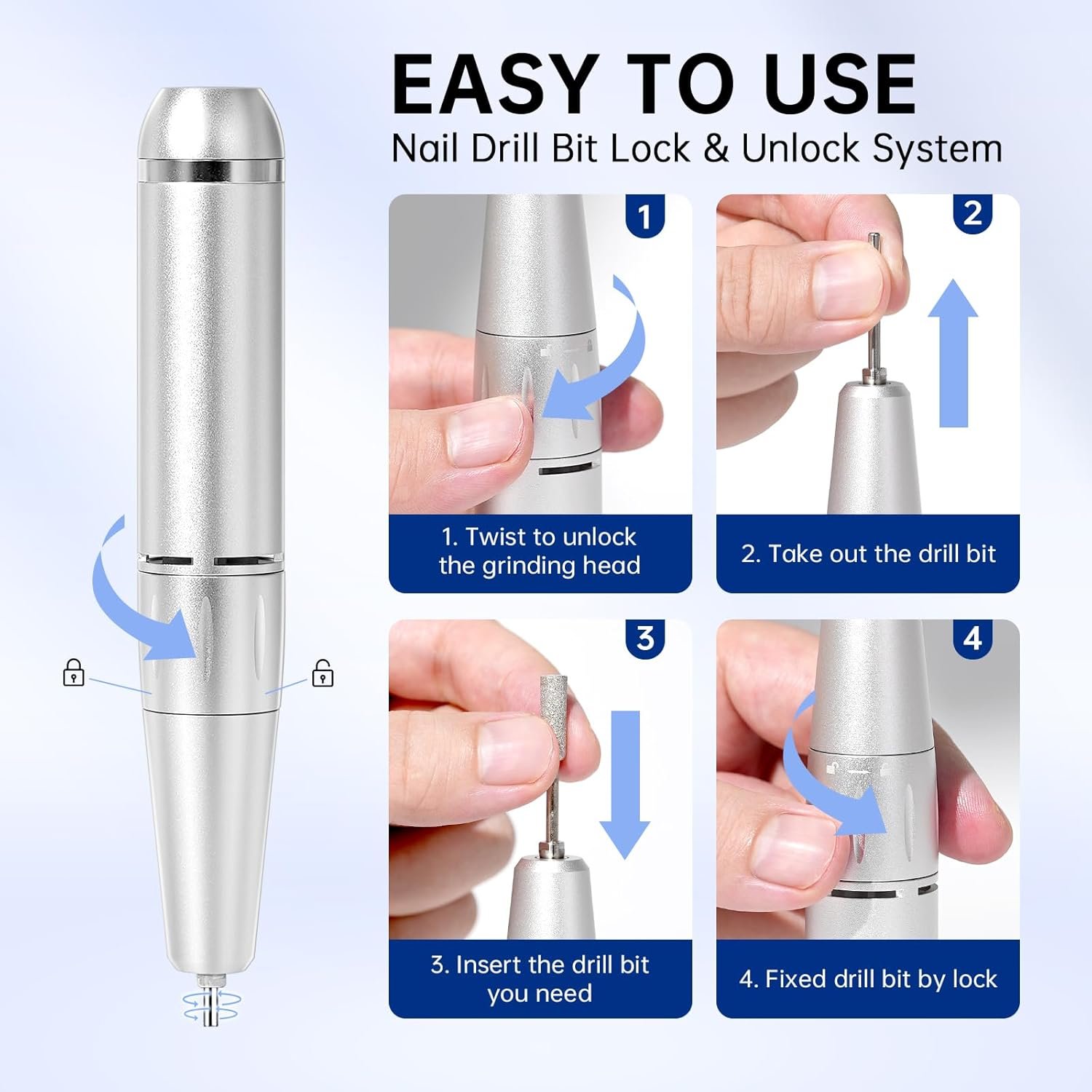 EASY TO USE
Nail Drill Bit Lock & Unlock System

1

1. Twist to unlock the grinding head

2

2. Take out the drill bit

3

3. Insert the drill bit you need

4

4. Fixed drill bit by lock