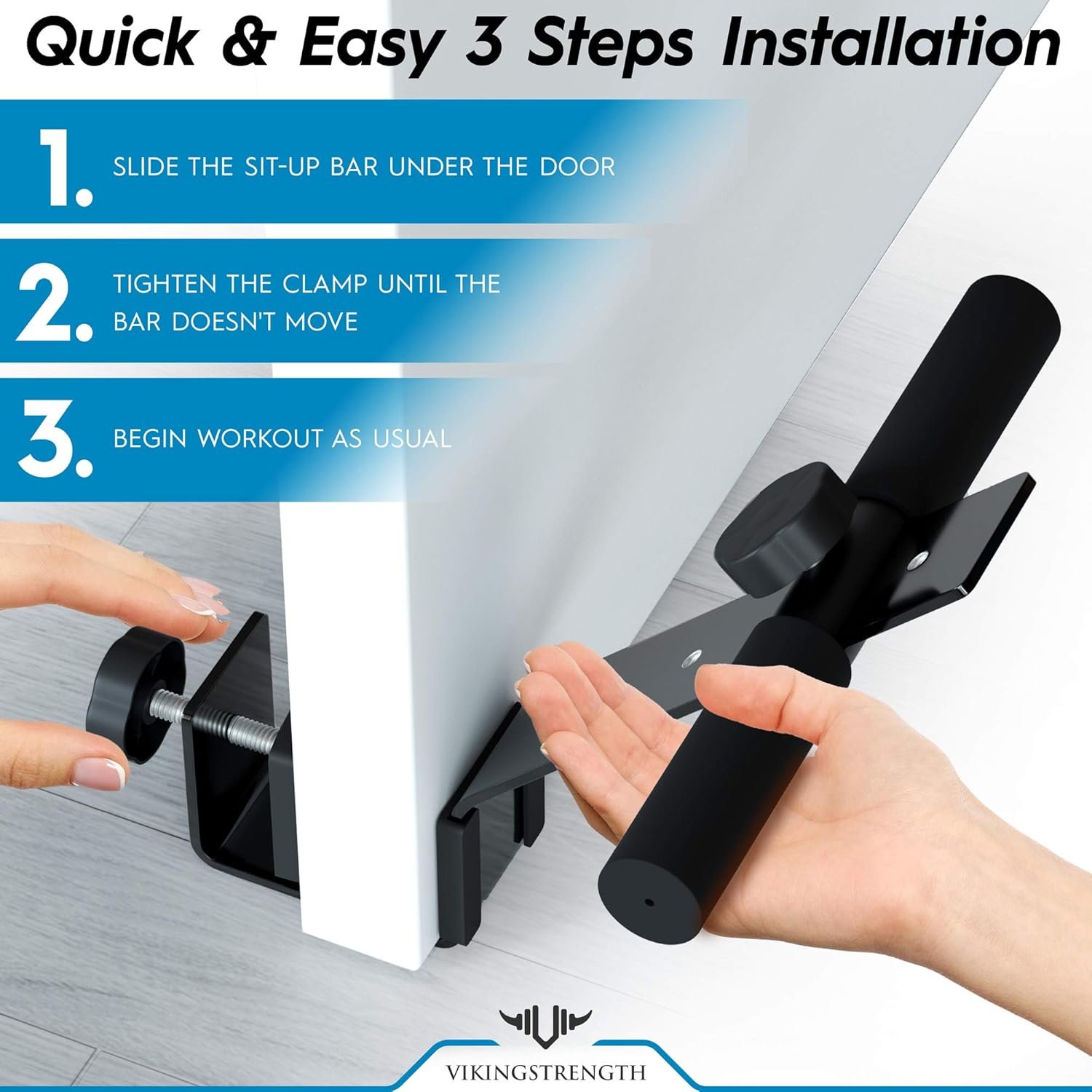 Quick & Easy 3 Steps Installation

1. SLIDE THE SIT-UP BAR UNDER THE DOOR

2. TIGHTEN THE CLAMP UNTIL THE BAR DOESN'T MOVE

3. BEGIN WORKOUT AS USUAL

VIKINGSTRENGTH