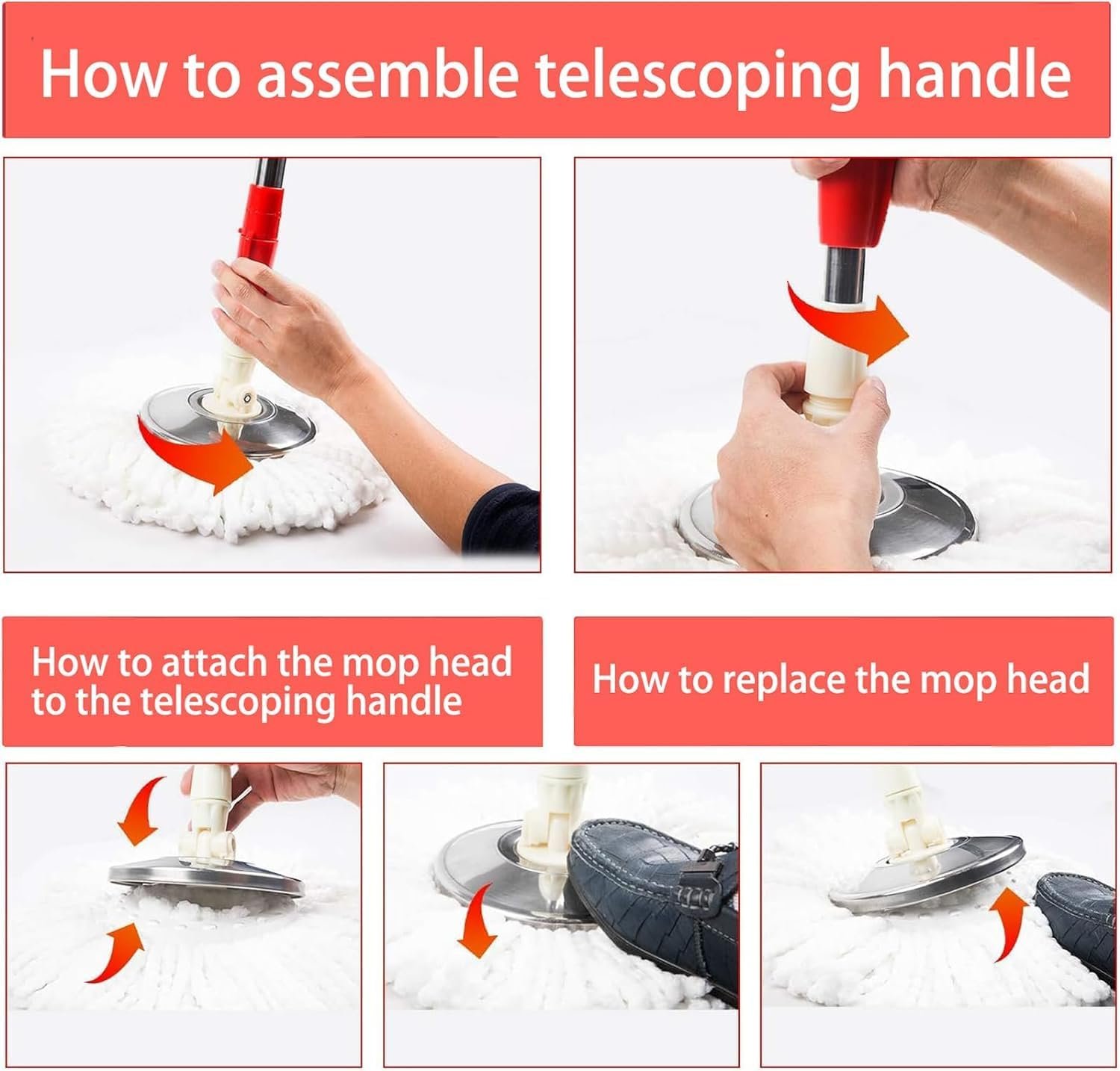 How to assemble telescoping handle

How to attach the mop head to the telescoping handle

How to replace the mop head