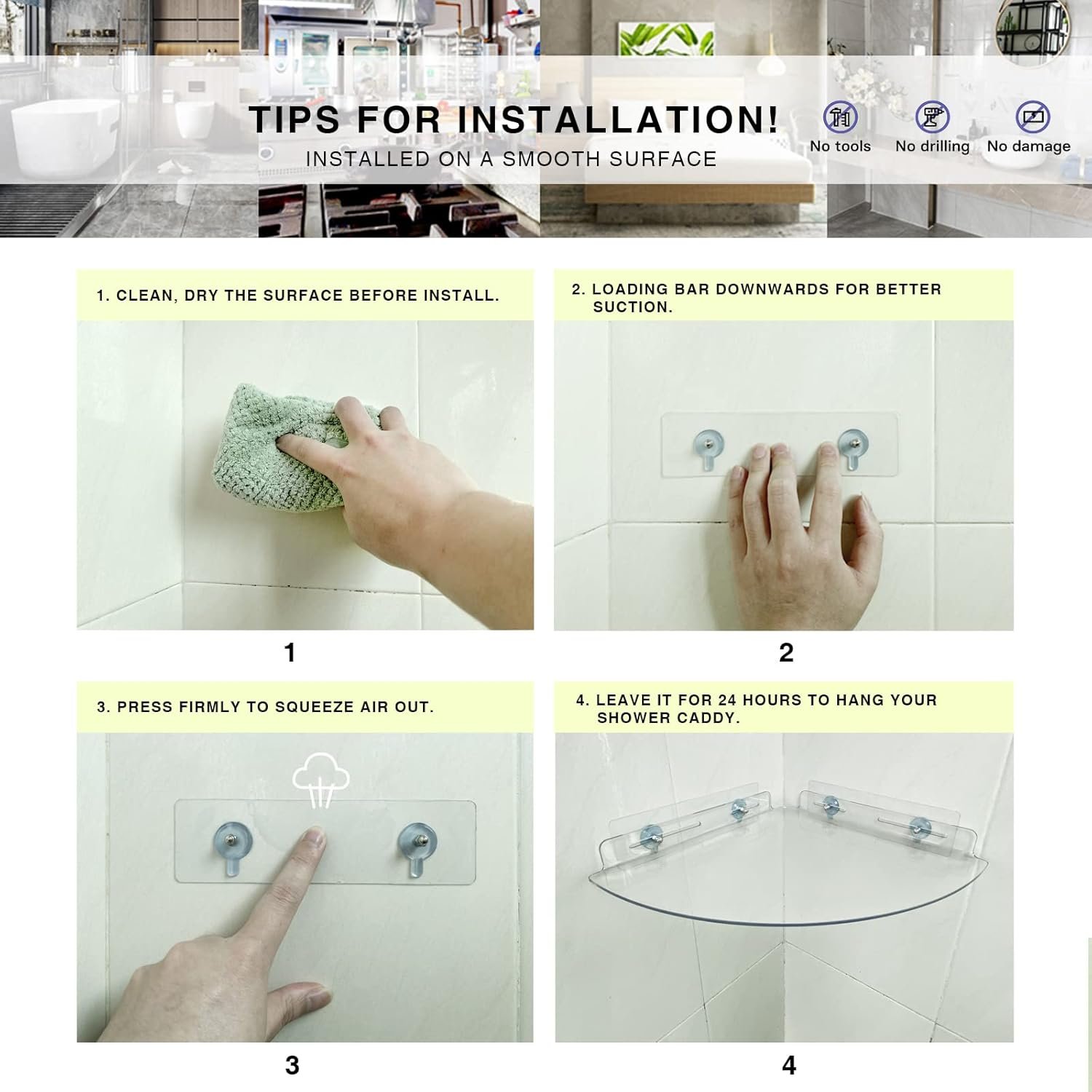 TIPS FOR INSTALLATION!
INSTALLED ON A SMOOTH SURFACE

No tools
No drilling
No damage

1. CLEAN, DRY THE SURFACE BEFORE INSTALL.

1

2. LOADING BAR DOWNWARDS FOR BETTER SUCTION.

2

3. PRESS FIRMLY TO SQUEEZE AIR OUT.

3

4. LEAVE IT FOR 24 HOURS TO HANG YOUR SHOWER CADDY.

4