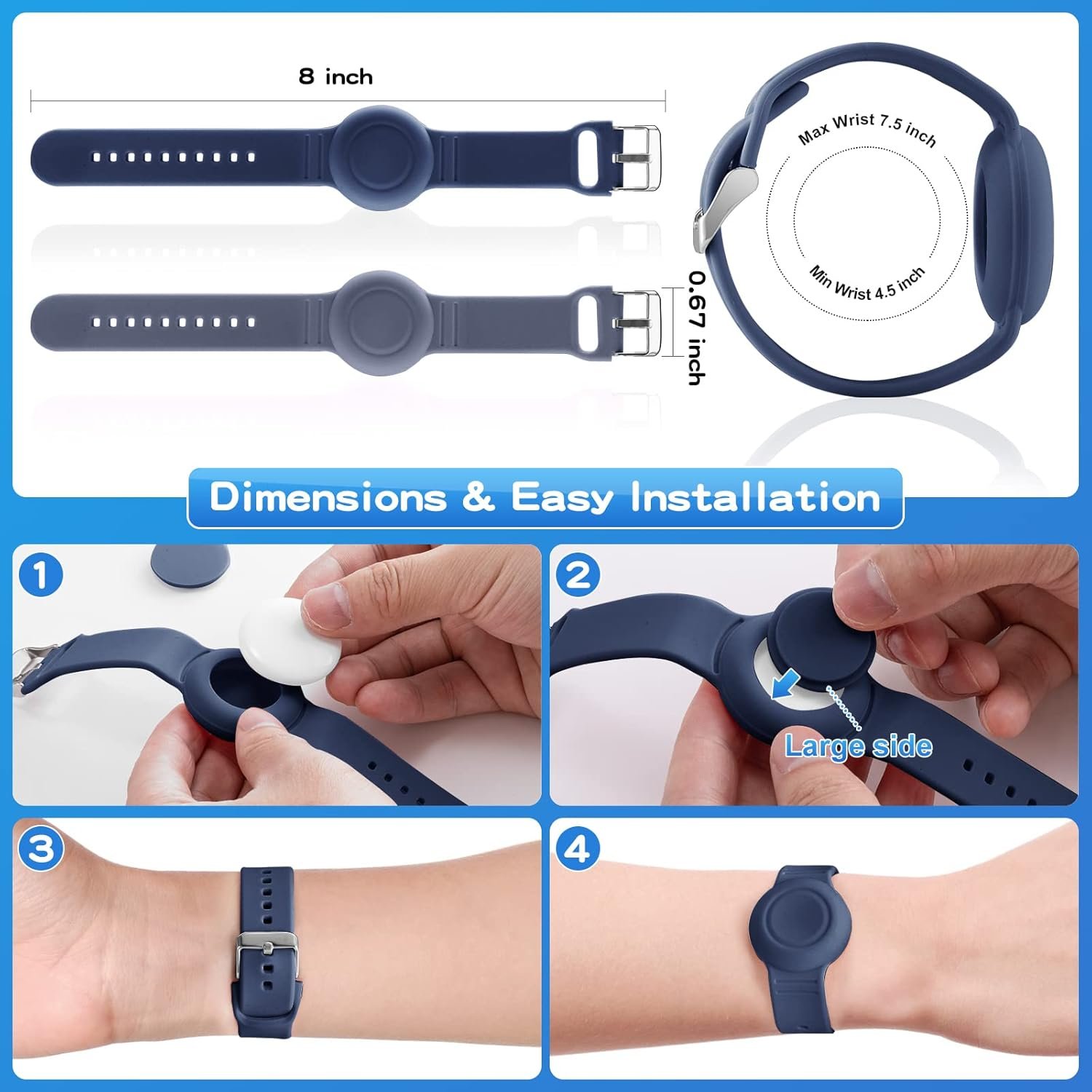 8 inch

Max Wrist 7.5 inch

Min Wrist 4.5 inch

0.67 inch

Dimensions & Easy Installation

1

2

Large side

3

4