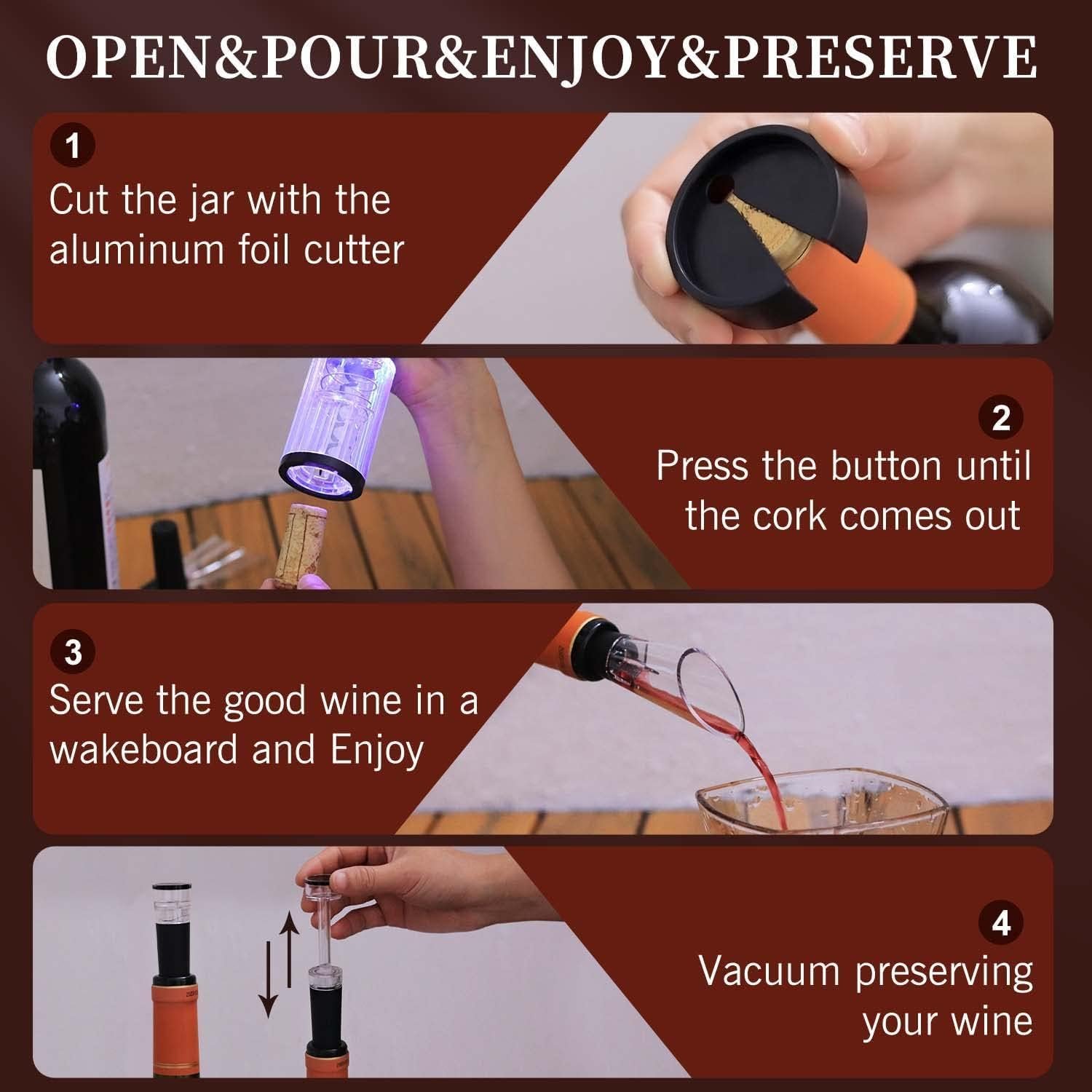 OPEN&POUR&ENJOY&PRESERVE

1
Cut the jar with the aluminum foil cutter

2
Press the button until the cork comes out

3
Serve the good wine in a wakeboard and Enjoy

4
Vacuum preserving your wine