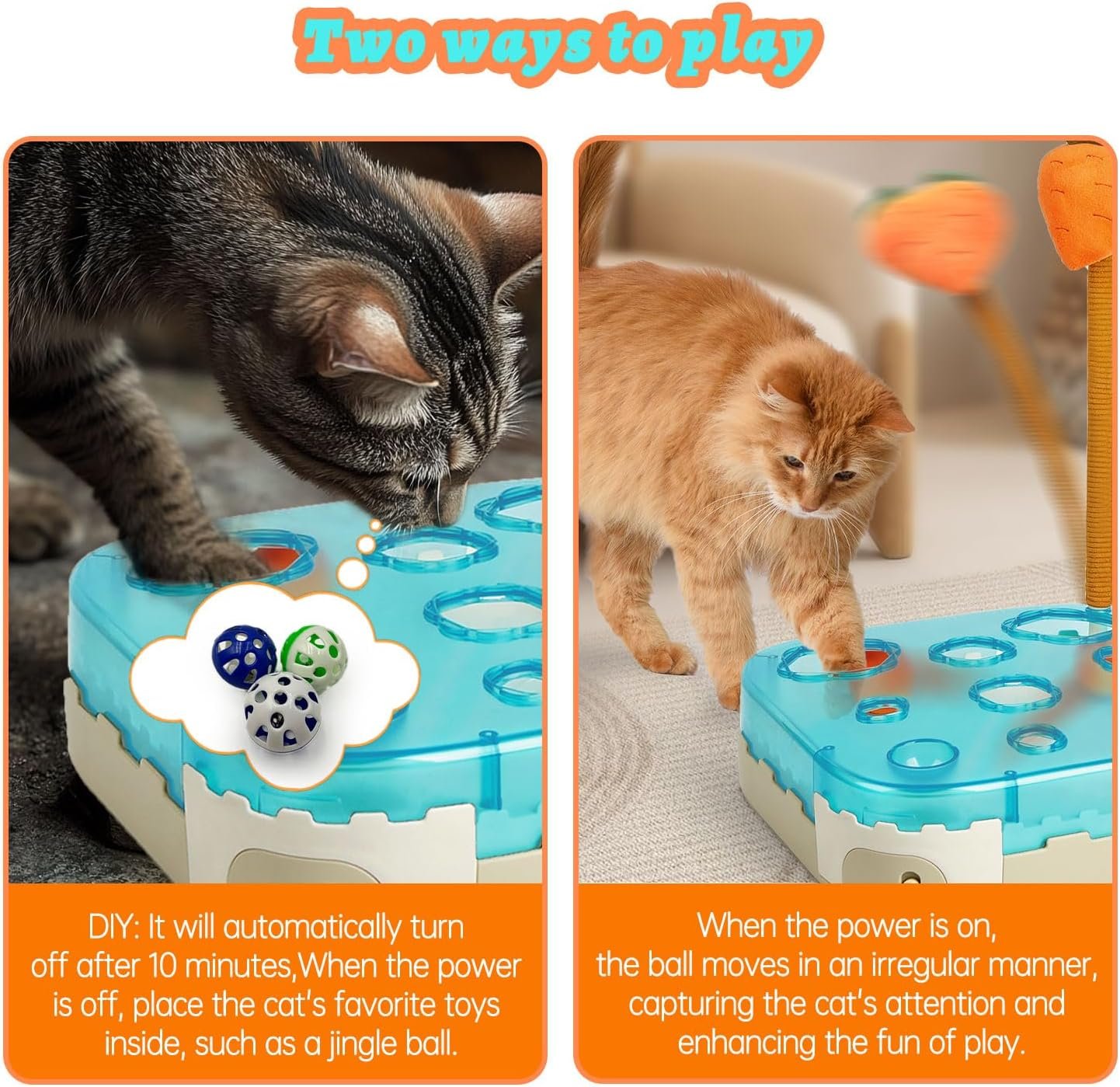 Two ways to play

DIY: It will automatically turn off after 10 minutes,When the power is off, place the cat's favorite toys inside, such as a jingle ball.

When the power is on, the ball moves in an irregular manner, capturing the cat's attention and enhancing the fun of play.