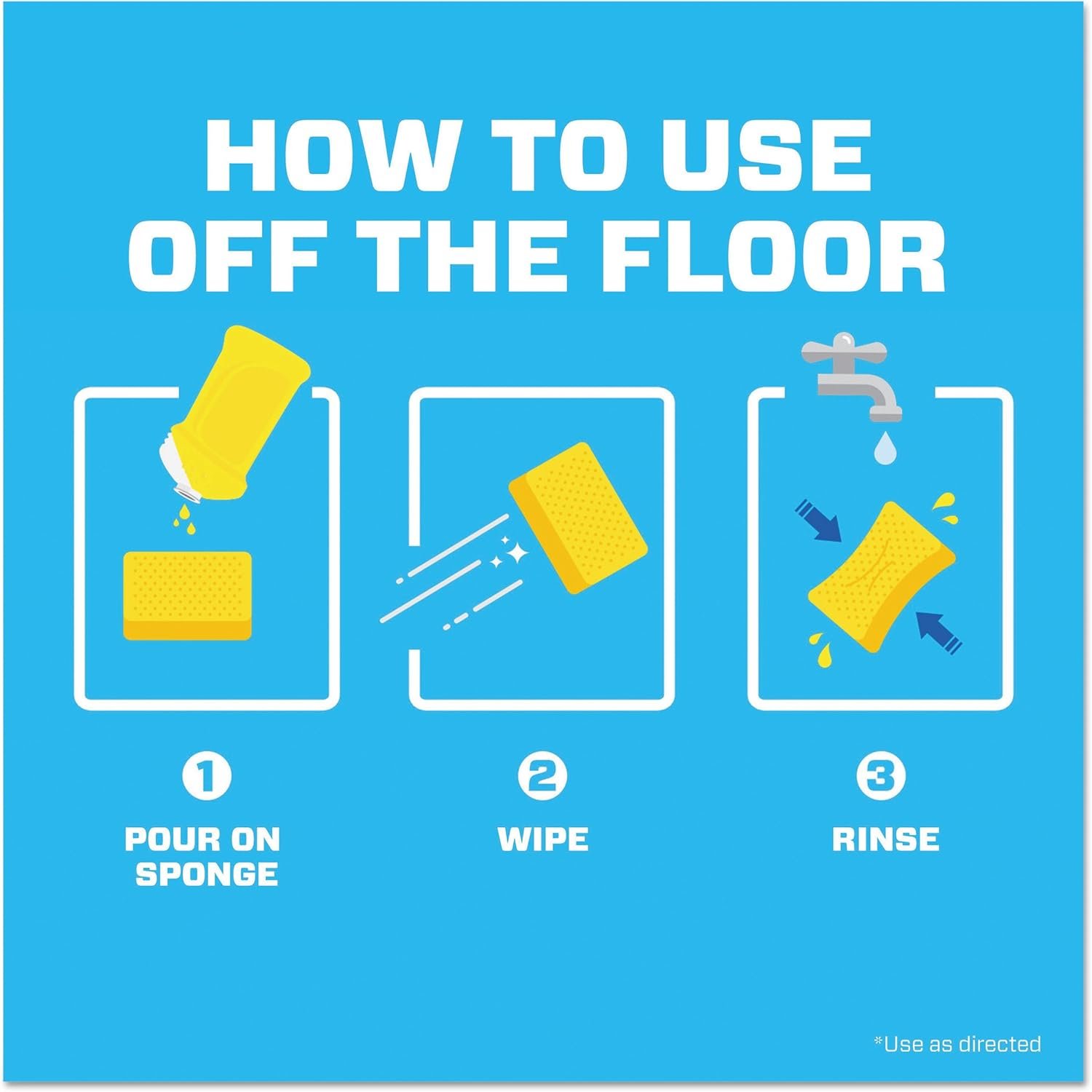 HOW TO USE
OFF THE FLOOR

1
POUR ON SPONGE

2
WIPE

3
RINSE

*Use as directed