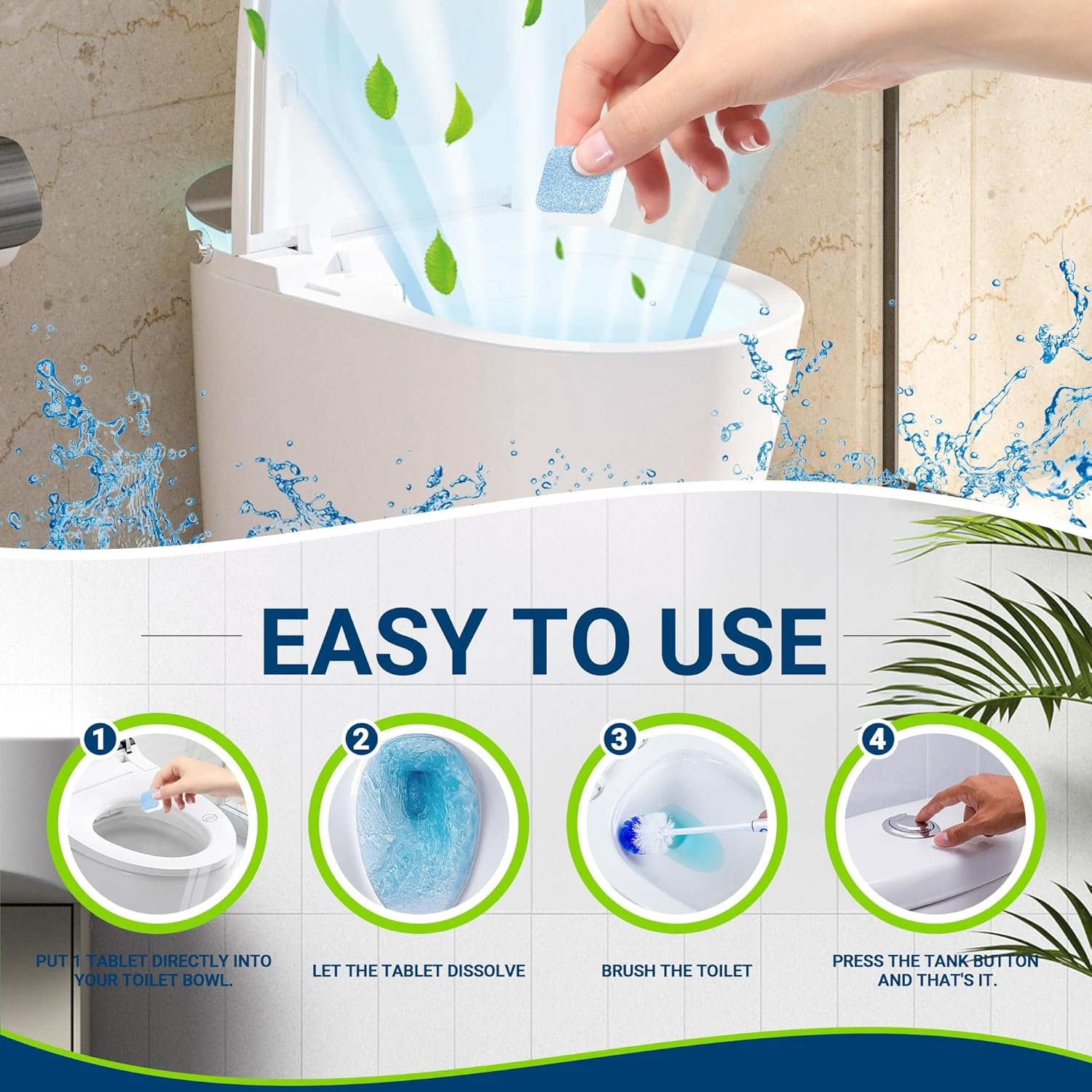 EASY TO USE

1
PUT 1 TABLET DIRECTLY INTO YOUR TOILET BOWL.

2
LET THE TABLET DISSOLVE

3
BRUSH THE TOILET

4
PRESS THE TANK BUTTON AND THAT'S IT.