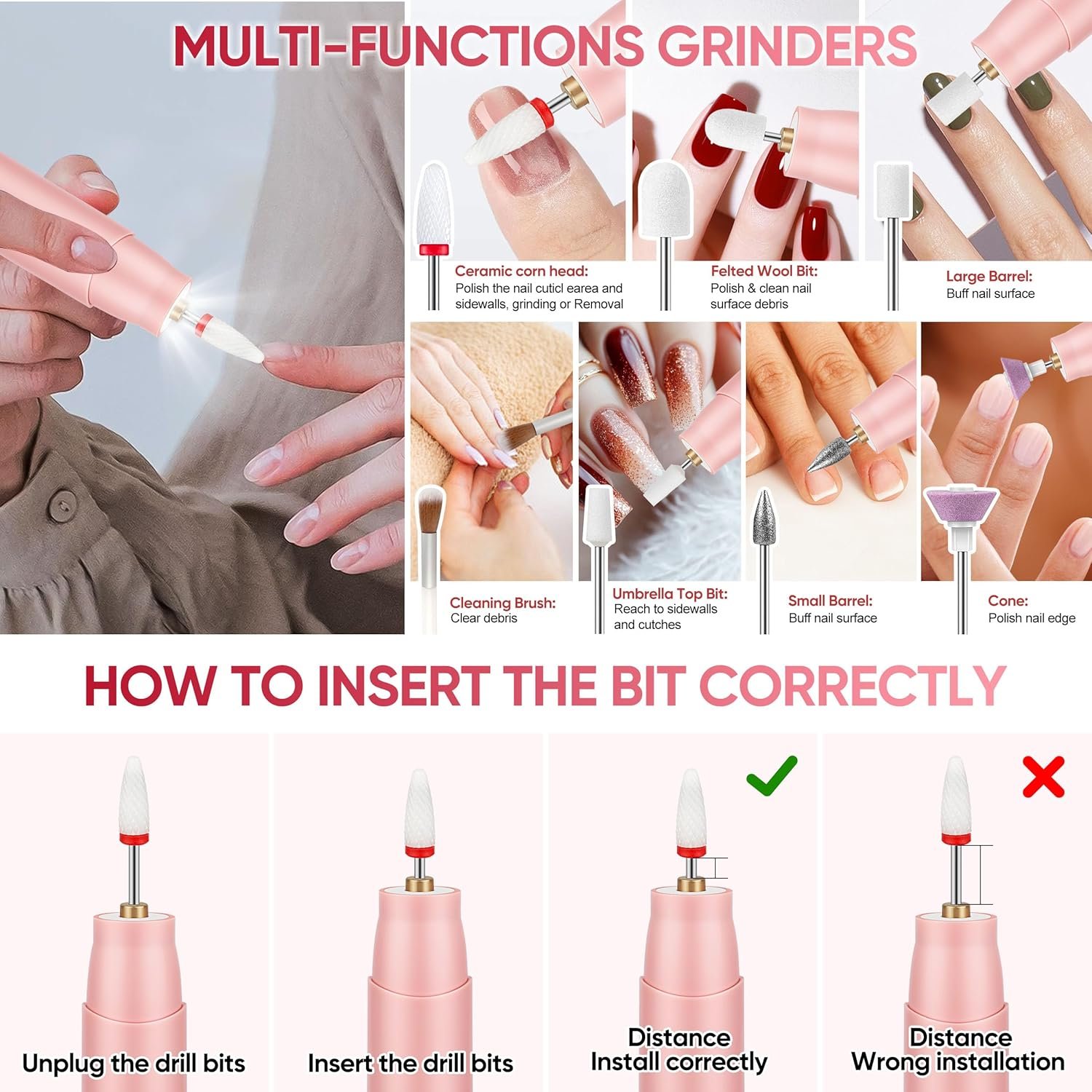 MULTI-FUNCTIONS GRINDERS

Ceramic corn head:
Polish the nail cuticl earea and sidewalls, grinding or Removal

Felted Wool Bit:
Polish & clean nail surface debris

Large Barrel:
Buff nail surface

Cleaning Brush:
Clear debris

Umbrella Top Bit:
Reach to sidewalls and cutches

Small Barrel:
Buff nail surface

Cone:
Polish nail edge

HOW TO INSERT THE BIT CORRECTLY

Unplug the drill bits

Insert the drill bits

Distance
Install correctly

Distance
Wrong installation