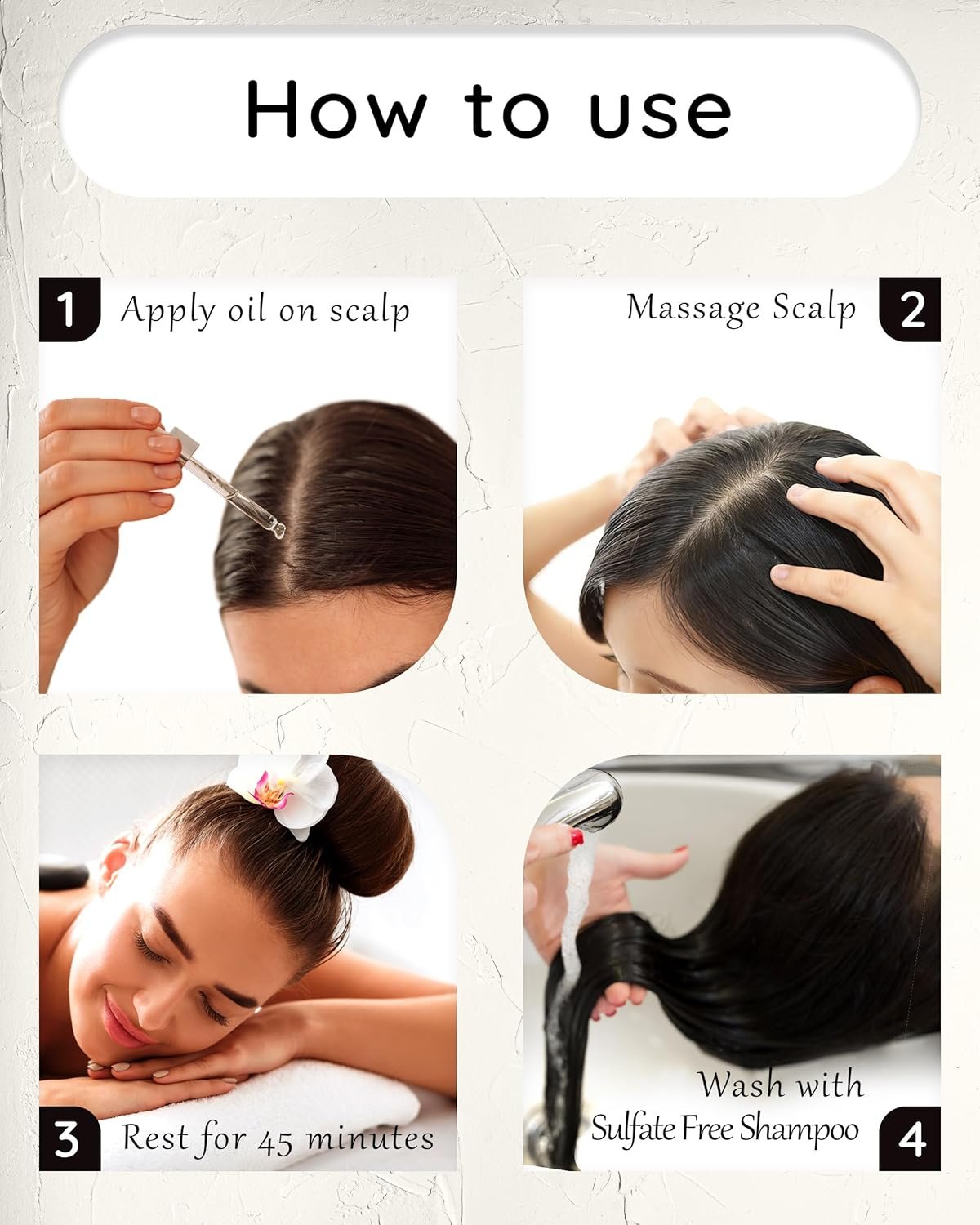 How to use

1 Apply oil on scalp

Massage Scalp 2

3 Rest for 45 minutes

Wash with Sulfate Free Shampoo 4