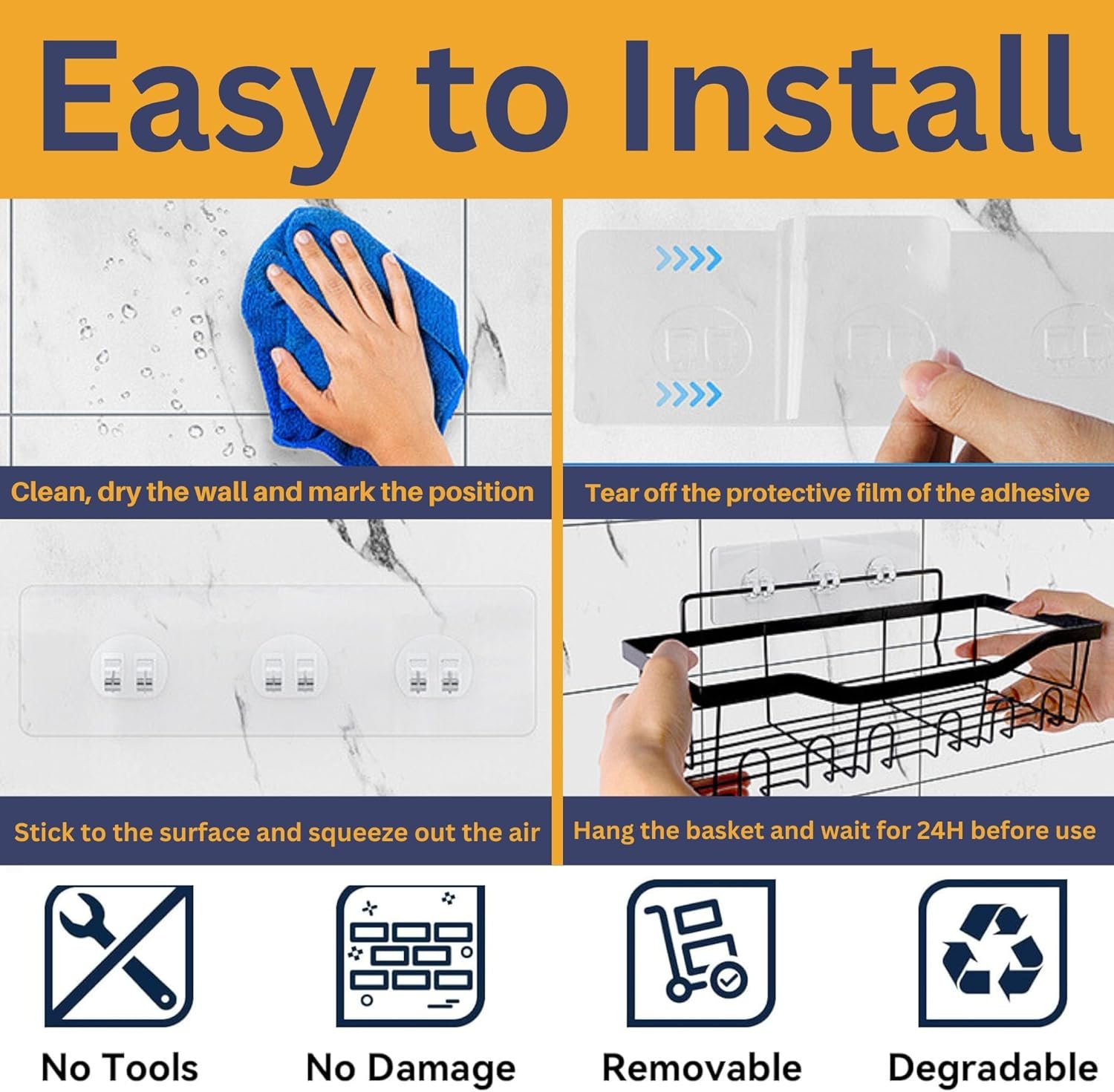 Easy to Install

Clean, dry the wall and mark the position

Tear off the protective film of the adhesive

Stick to the surface and squeeze out the air

Hang the basket and wait for 24H before use

No Tools

No Damage

Removable

Degradable