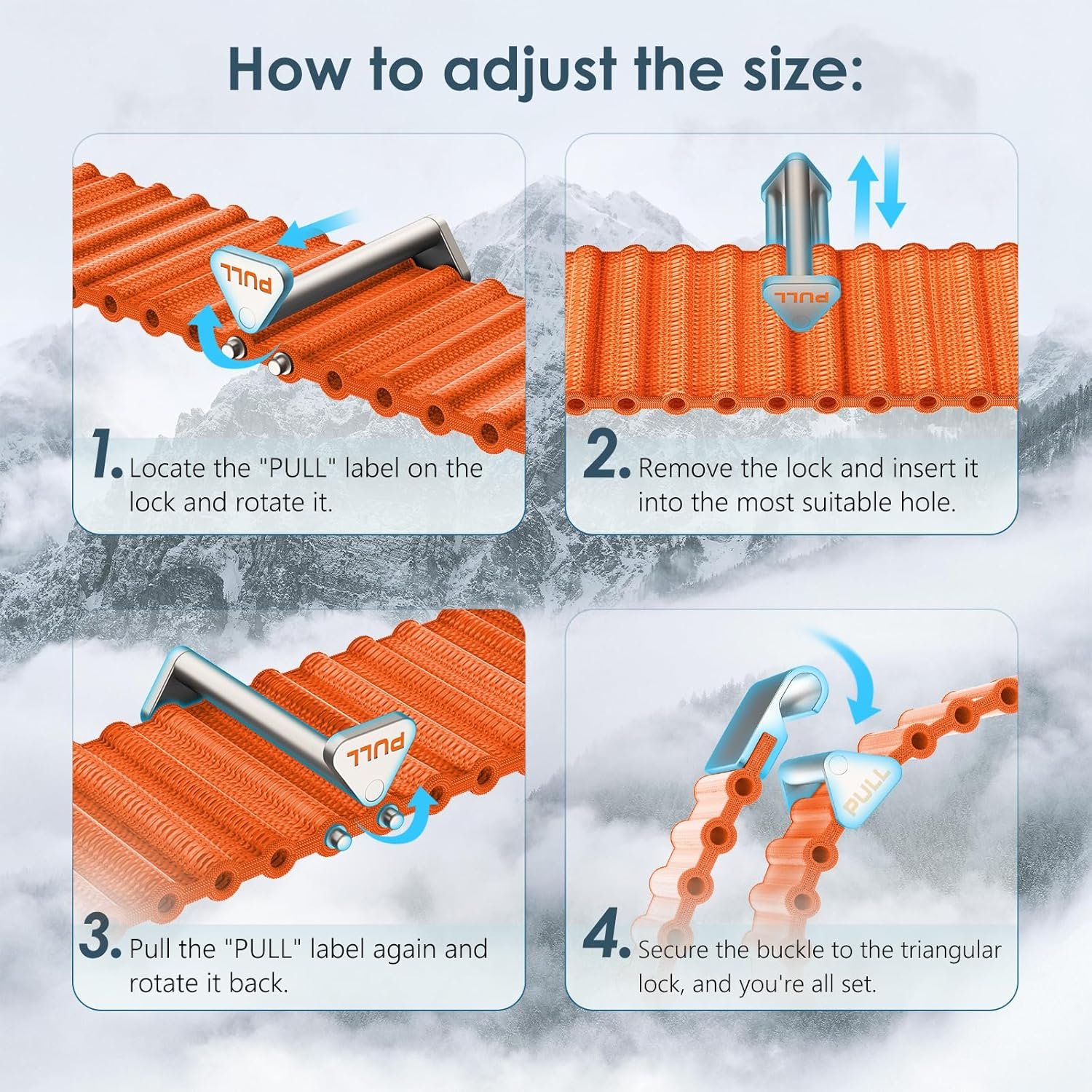 How to adjust the size:

PULL

1. Locate the "PULL" label on the lock and rotate it.

PULL

2. Remove the lock and insert it into the most suitable hole.

PULL

3. Pull the "PULL" label again and rotate it back.

PULL

4. Secure the buckle to the triangular lock, and you're all set.