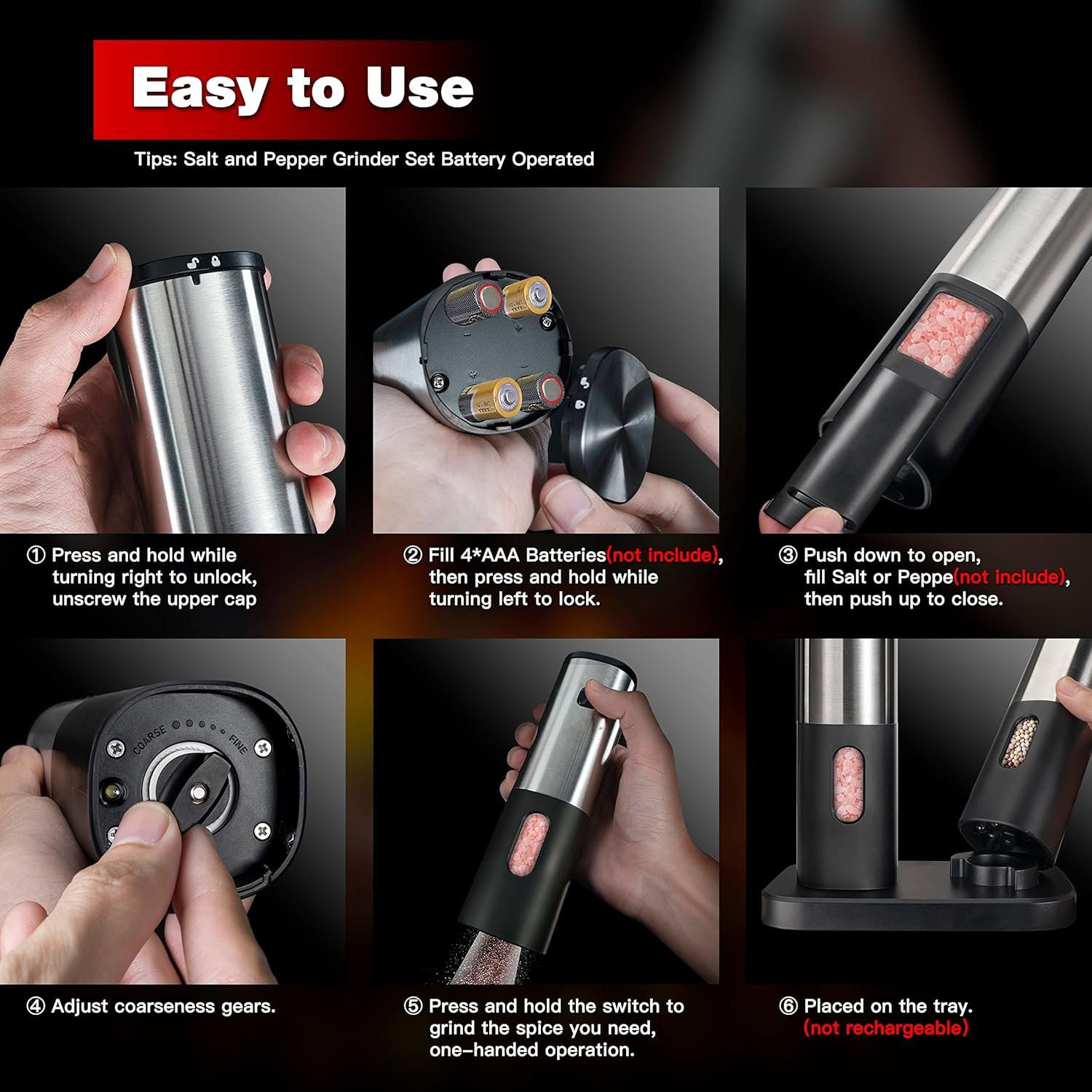 Easy to Use

Tips: Salt and Pepper Grinder Set Battery Operated

① Press and hold while turning right to unlock, unscrew the upper cap

② Fill 4*AAA Batteries(not include), then press and hold while turning left to lock.

③ Push down to open, fill Salt or Peppe(not include), then push up to close.

COARSE FINE

④ Adjust coarseness gears.

⑤ Press and hold the switch to grind the spice you need, one-handed operation.

⑥ Placed on the tray. (not rechargeable)