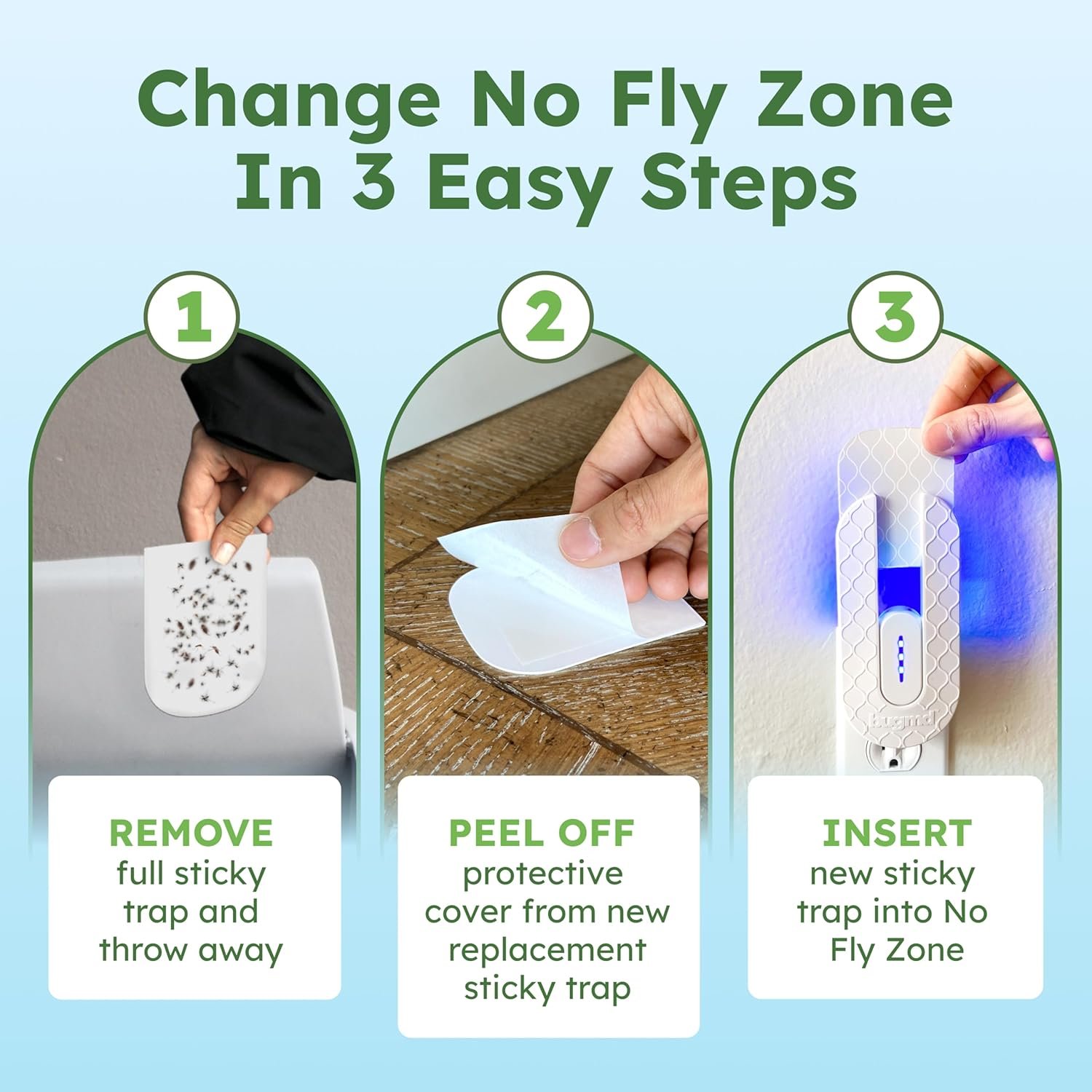 Change No Fly Zone In 3 Easy Steps

1

REMOVE full sticky trap and throw away

2

PEEL OFF protective cover from new replacement sticky trap

3

bugmd

INSERT new sticky trap into No Fly Zone