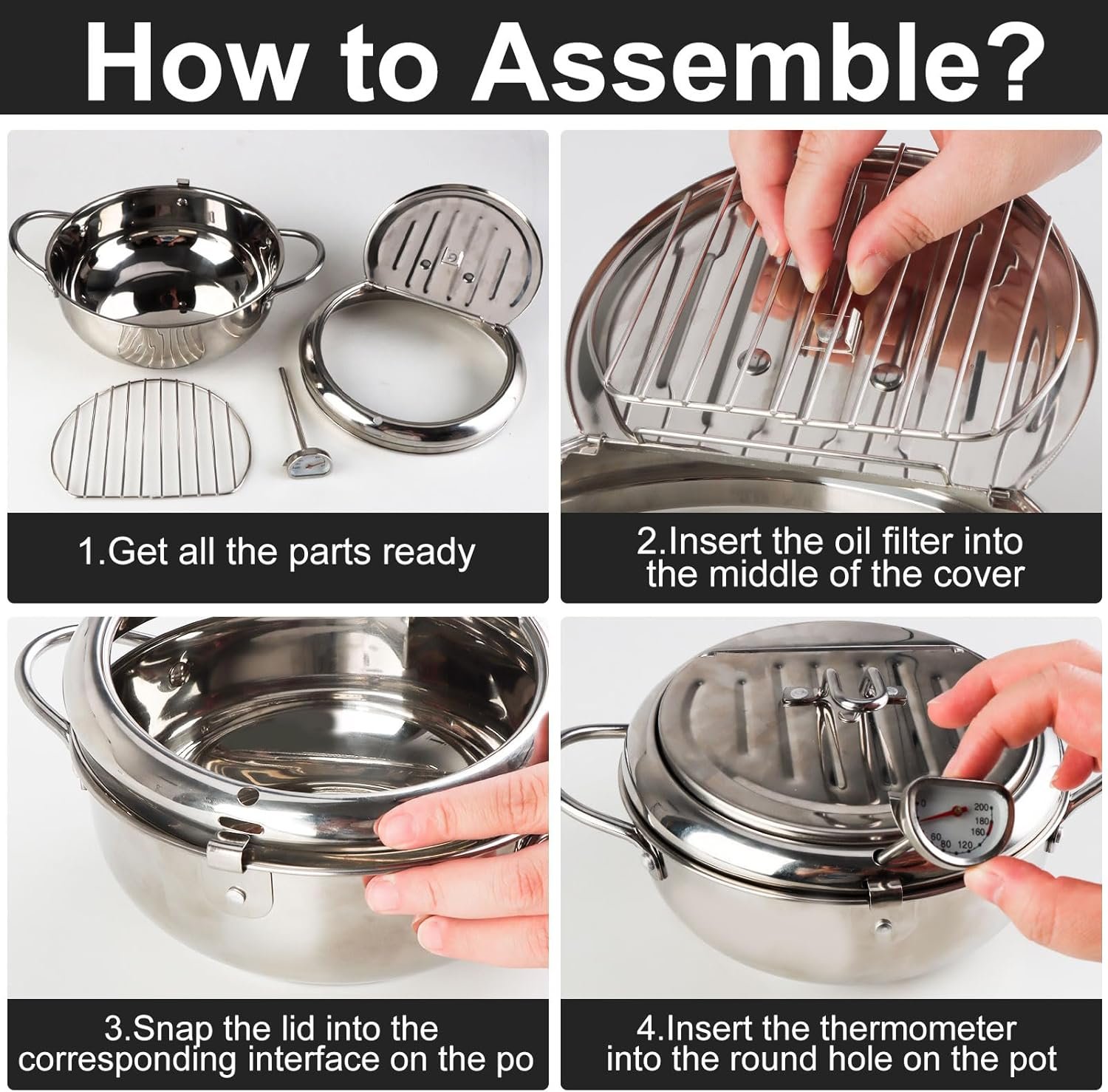 How to Assemble?

1.Get all the parts ready

2.Insert the oil filter into the middle of the cover

3.Snap the lid into the corresponding interface on the po

4.Insert the thermometer into the round hole on the pot

0
60
80
120
160
180
200