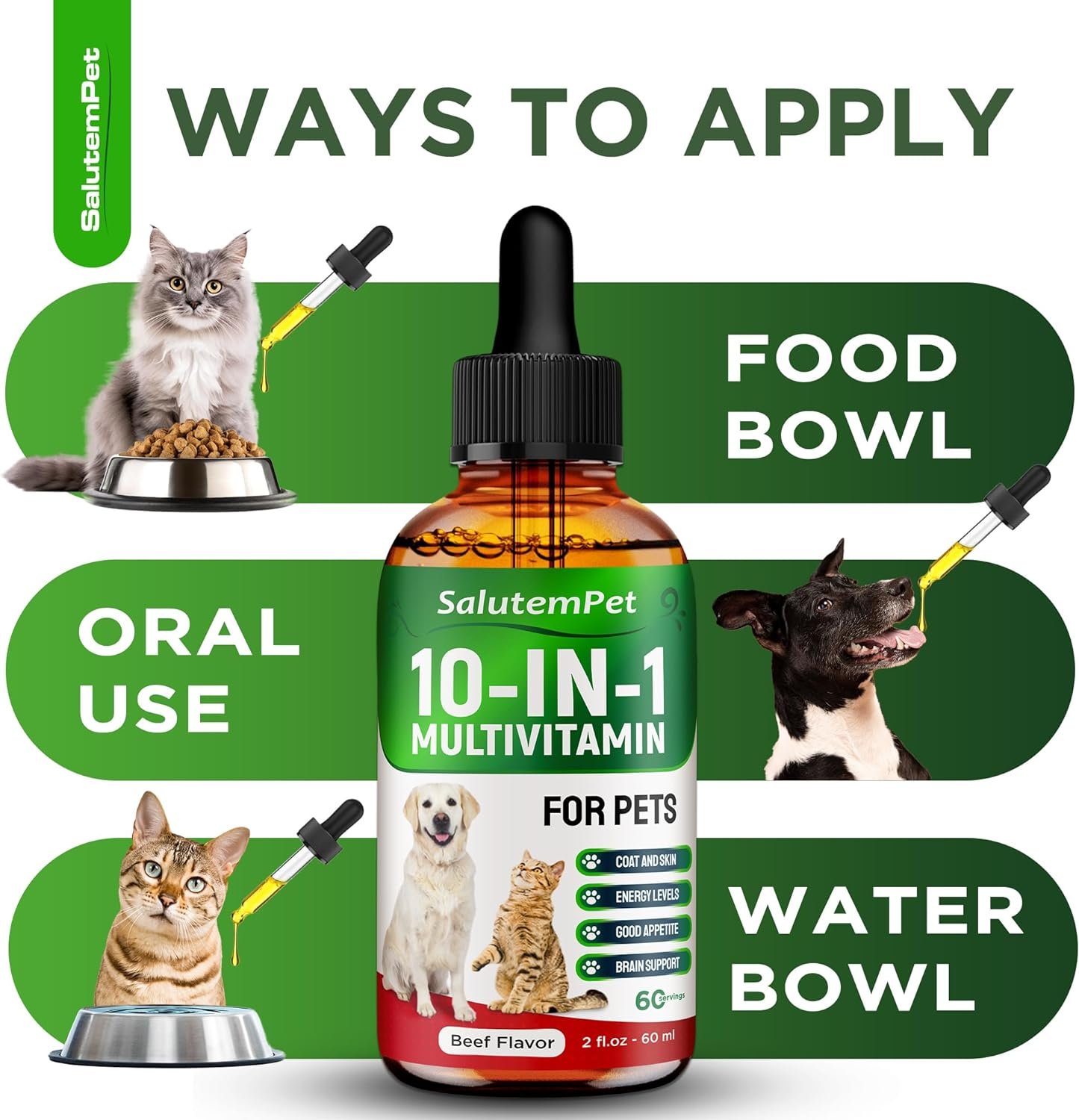 SalutemPet

WAYS TO APPLY

FOOD BOWL

ORAL USE

WATER BOWL

SalutemPet

10-IN-1 MULTIVITAMIN

FOR PETS

COAT AND SKIN

ENERGY LEVELS

GOOD APPETITE

BRAIN SUPPORT

60 servings

Beef Flavor

2 fl.oz - 60 ml