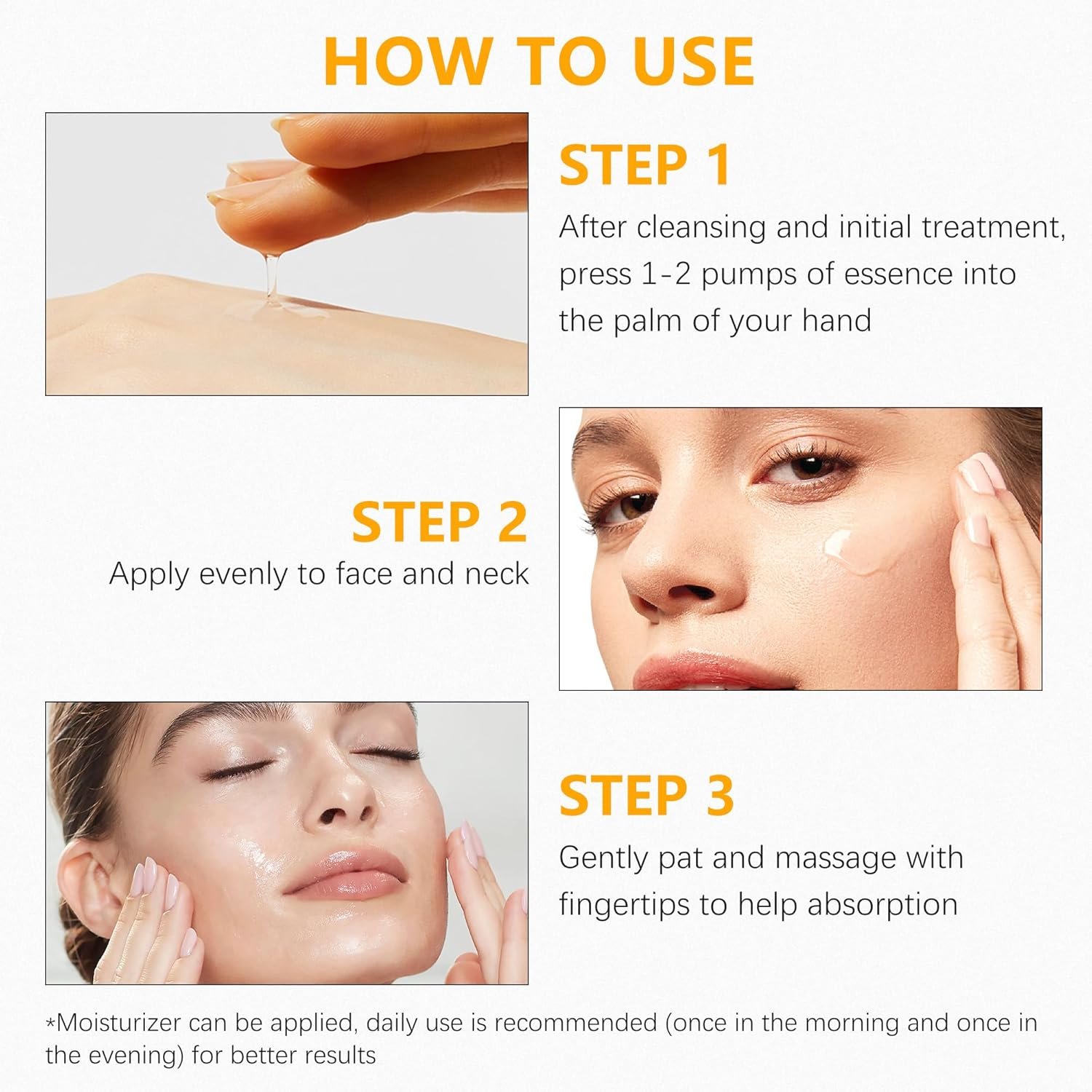 HOW TO USE

STEP 1
After cleansing and initial treatment, press 1-2 pumps of essence into the palm of your hand

STEP 2
Apply evenly to face and neck

STEP 3
Gently pat and massage with fingertips to help absorption

*Moisturizer can be applied, daily use is recommended (once in the morning and once in the evening) for better results