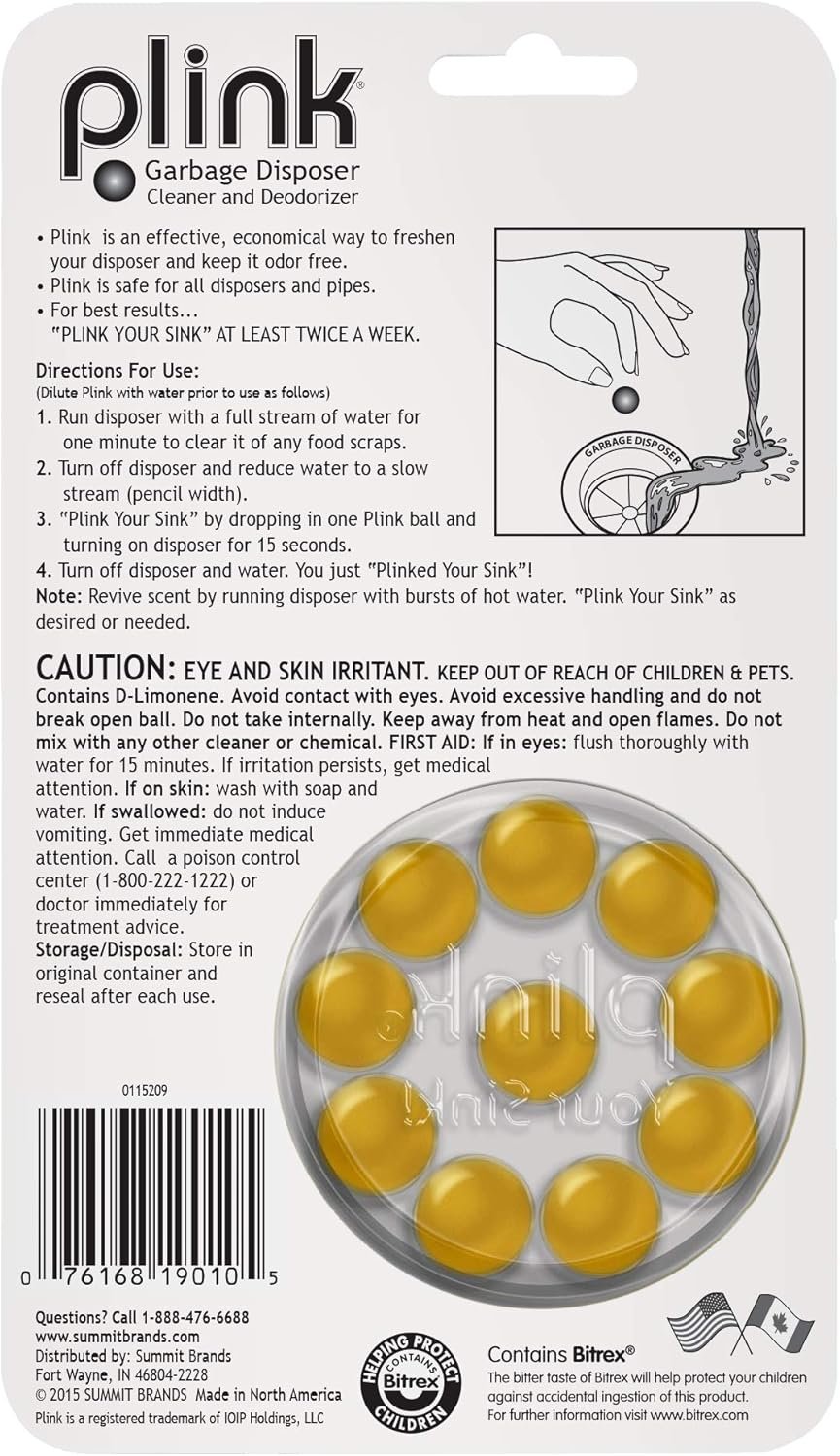 plink®
Garbage Disposer
Cleaner and Deodorizer

• Plink is an effective, economical way to freshen your disposer and keep it odor free.
• Plink is safe for all disposers and pipes.
• For best results... "PLINK YOUR SINK" AT LEAST TWICE A WEEK.

GARBAGE DISPOSER

Directions For Use:
(Dilute Plink with water prior to use as follows)
1. Run disposer with a full stream of water for one minute to clear it of any food scraps.
2. Turn off disposer and reduce water to a slow stream (pencil width).
3. "Plink Your Sink" by dropping in one Plink ball and turning on disposer for 15 seconds.
4. Turn off disposer and water. You just "Plinked Your Sink"!
Note: Revive scent by running disposer with bursts of hot water. "Plink Your Sink" as desired or needed.

CAUTION: EYE AND SKIN IRRITANT. KEEP OUT OF REACH OF CHILDREN & PETS. Contains D-Limonene. Avoid contact with eyes. Avoid excessive handling and do not break open ball. Do not take internally. Keep away from heat and open flames. Do not mix with any other cleaner or chemical. FIRST AID: If in eyes: flush thoroughly with water for 15 minutes. If irritation persists, get medical attention. If on skin: wash with soap and water. If swallowed: do not induce vomiting. Get immediate medical attention. Call a poison control center (1-800-222-1222) or doctor immediately for treatment advice.
Storage/Disposal: Store in original container and reseal after each use.

plink
Your Sink!

0115209
0 76168 19010 5

Questions? Call 1-888-476-6688
www.summitbrands.com
Distributed by: Summit Brands
Fort Wayne, IN 46804-2228
© 2015 SUMMIT BRANDS Made in North America
Plink is a registered trademark of IOIP Holdings, LLC

HELPING PROTECT CHILDREN
CONTAINS Bitrex

Contains Bitrex®
The bitter taste of Bitrex will help protect your children against accidental ingestion of this product.
For further information visit www.bitrex.com