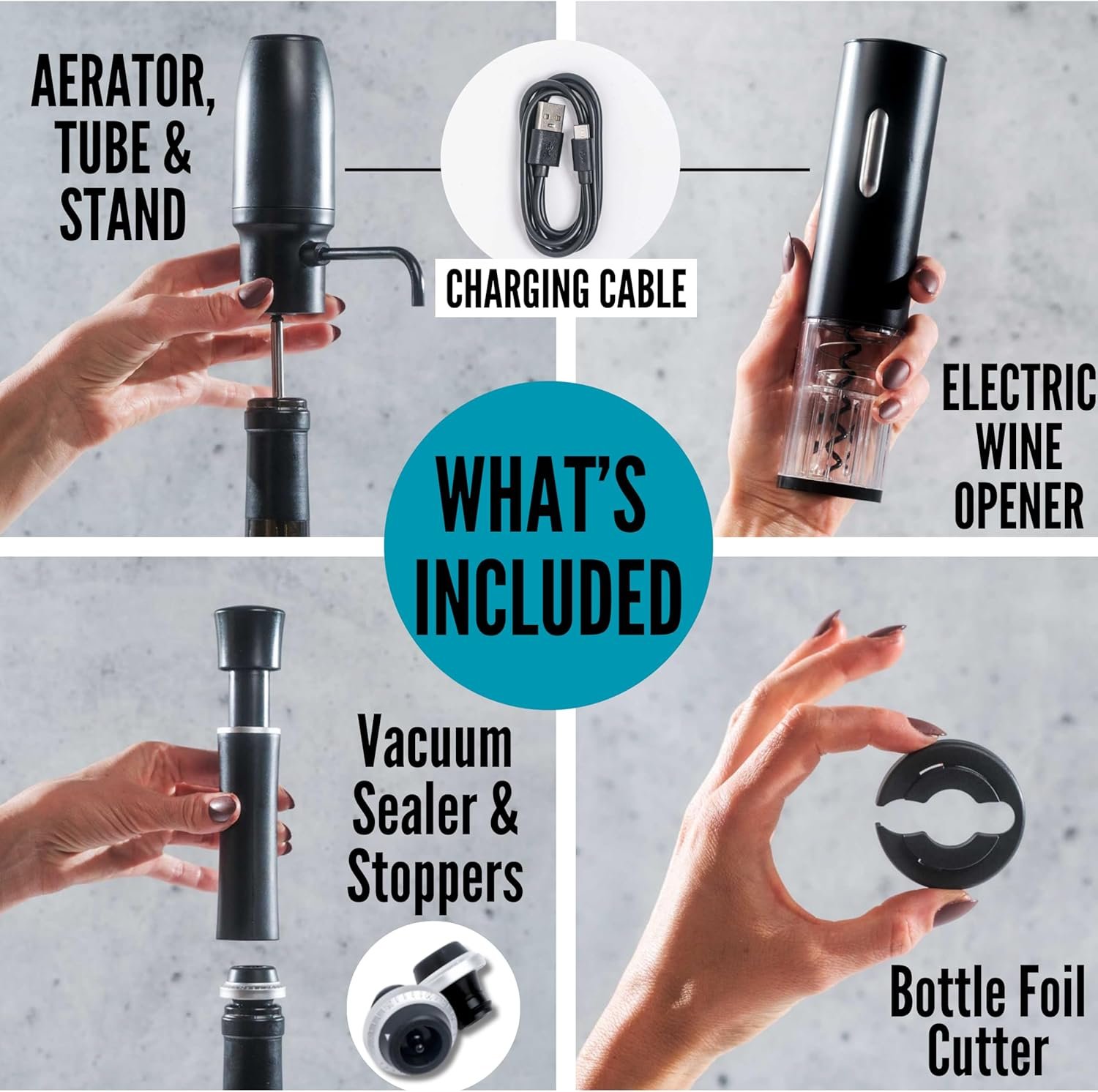 AERATOR, TUBE & STAND

CHARGING CABLE

ELECTRIC WINE OPENER

WHAT'S INCLUDED

Vacuum Sealer & Stoppers

Bottle Foil Cutter