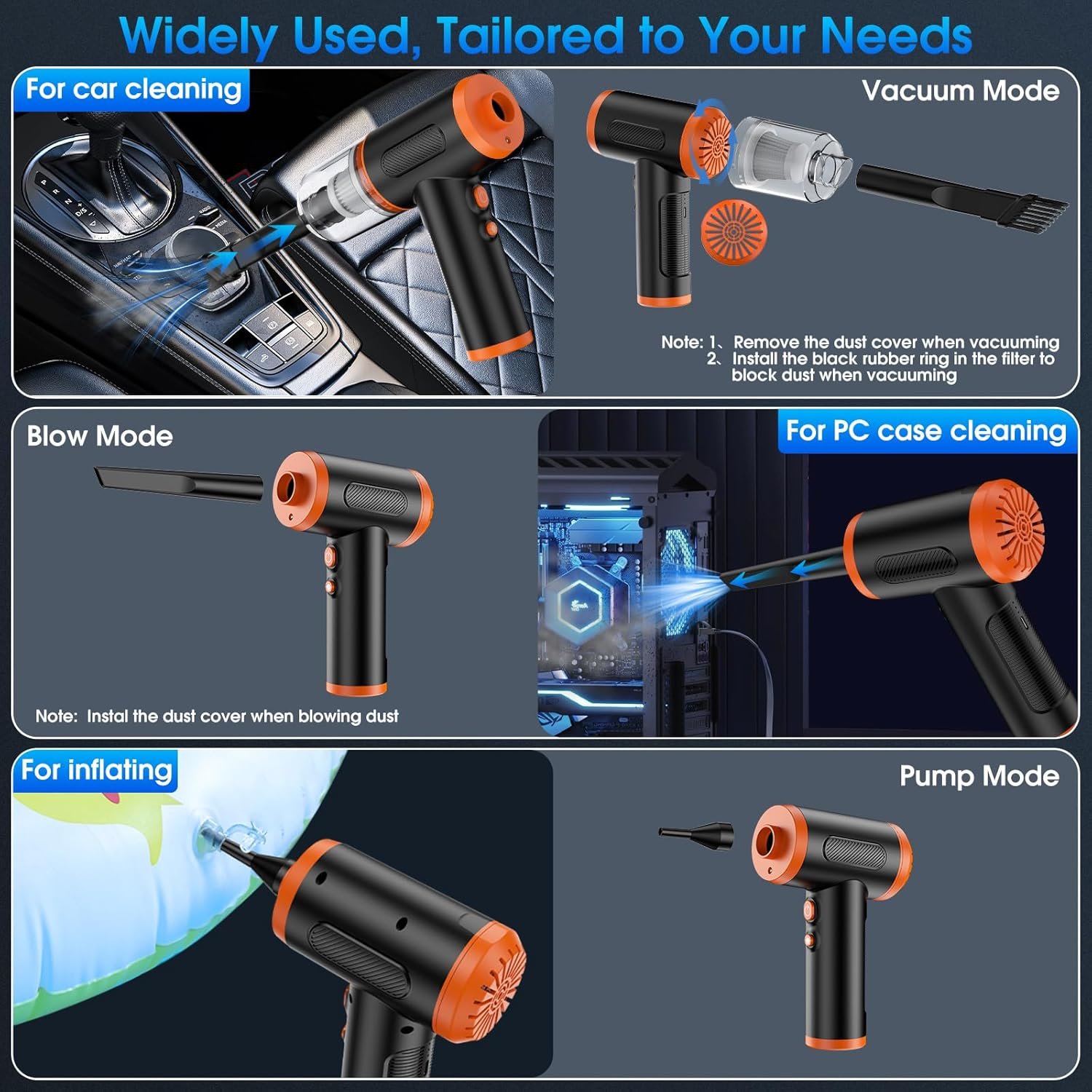 Widely Used, Tailored to Your Needs

For car cleaning

Vacuum Mode

Note: 1、Remove the dust cover when vacuuming
2、Install the black rubber ring in the filter to block dust when vacuuming

Blow Mode

Note: Instal the dust cover when blowing dust

For PC case cleaning

For inflating

Pump Mode