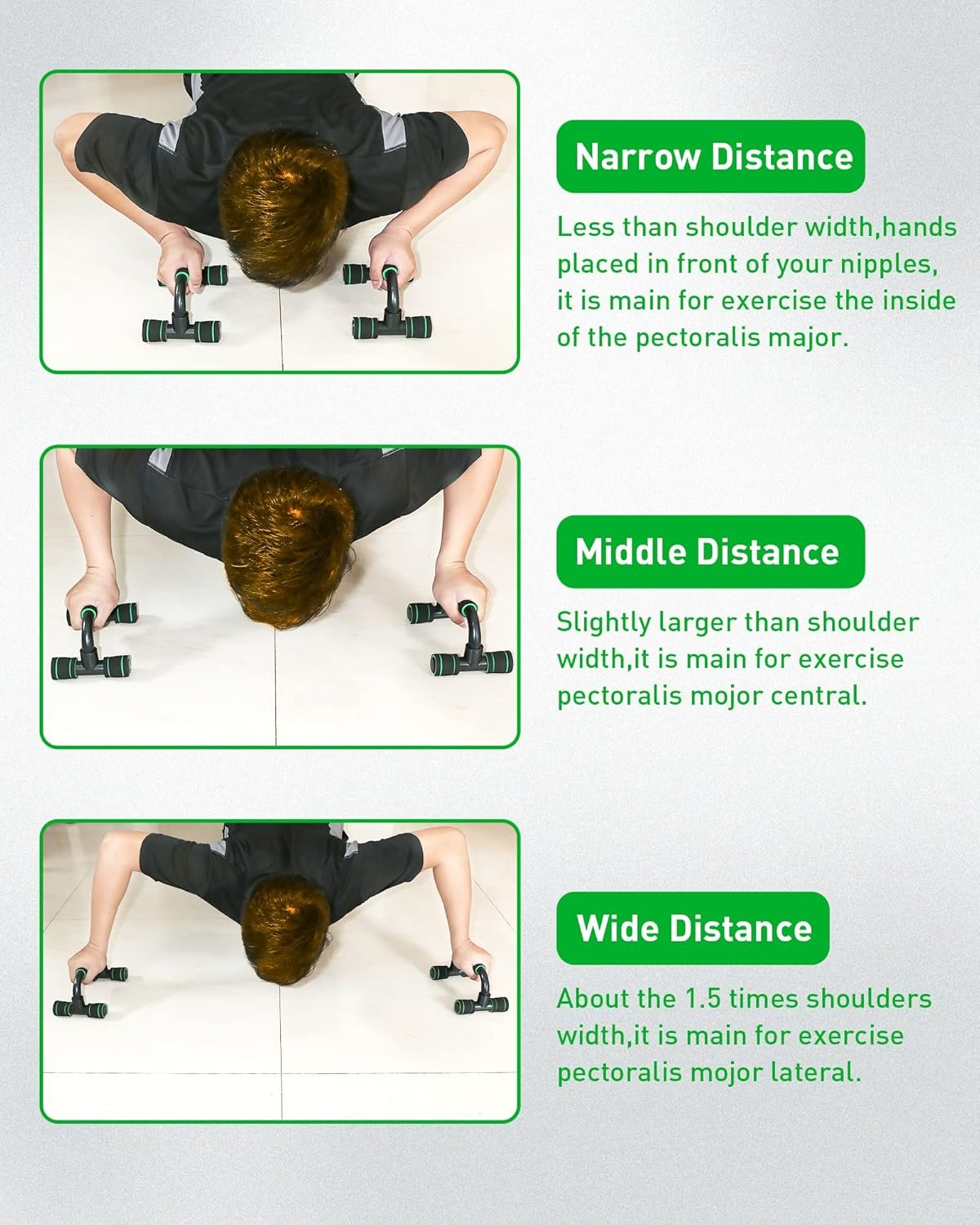 Narrow Distance

Less than shoulder width,hands placed in front of your nipples, it is main for exercise the inside of the pectoralis major.

Middle Distance

Slightly larger than shoulder width,it is main for exercise pectoralis mojor central.

Wide Distance

About the 1.5 times shoulders width,it is main for exercise pectoralis mojor lateral.