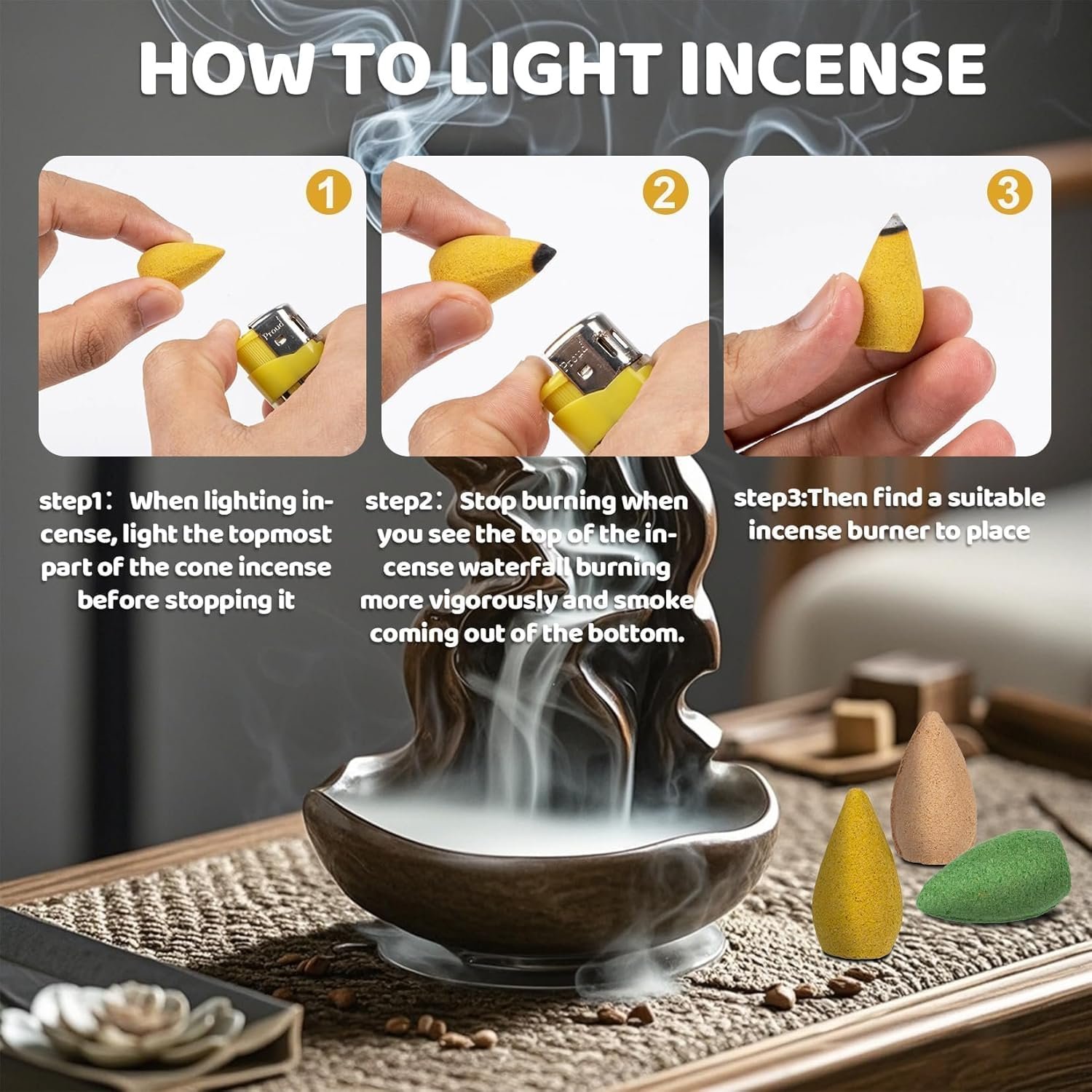 HOW TO LIGHT INCENSE

1

Proud

2

Proud

3

step1： When lighting incense, light the topmost part of the cone incense before stopping it

step2： Stop burning when you see the top of the incense waterfall burning more vigorously and smoke coming out of the bottom.

step3:Then find a suitable incense burner to place