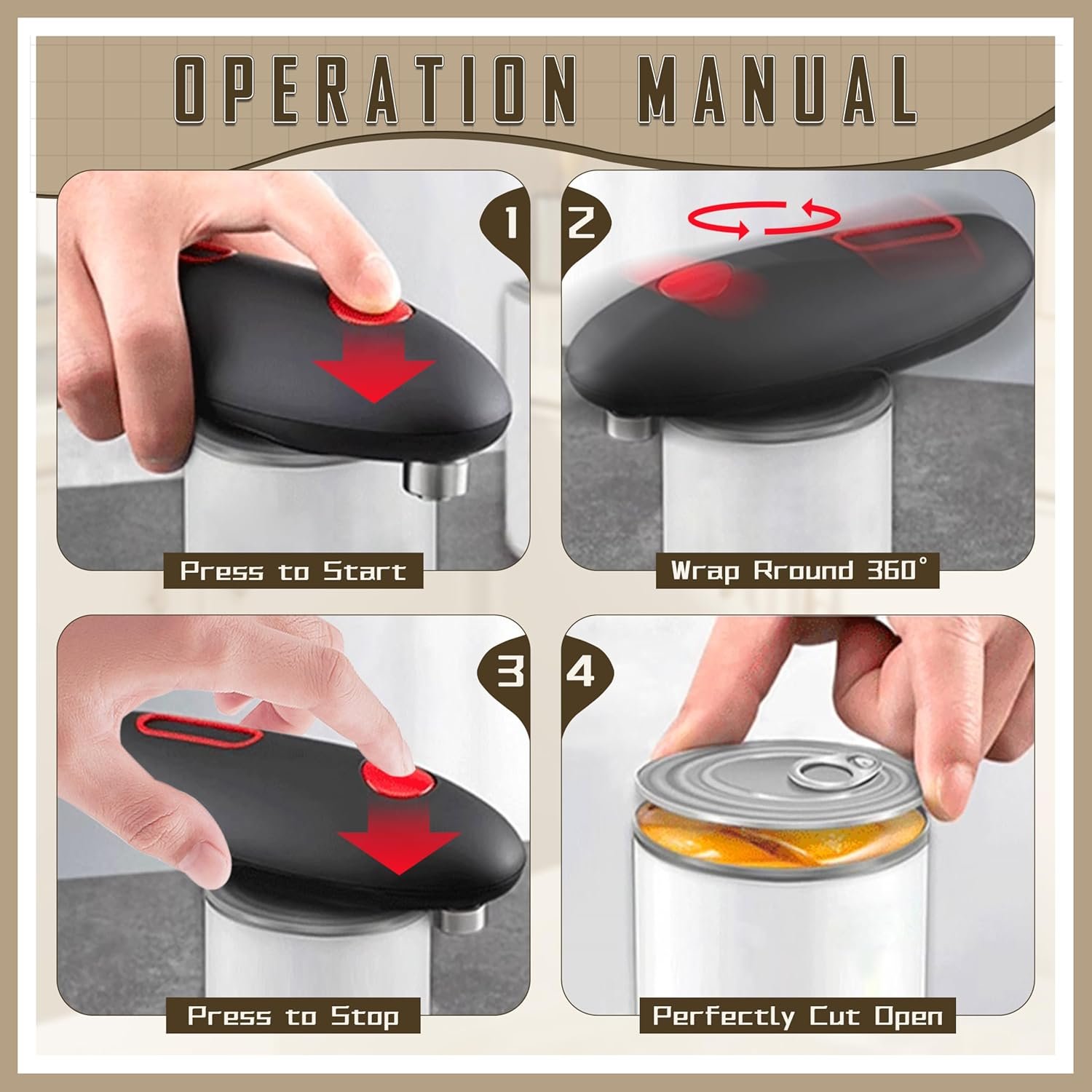 OPERATION MANUAL

1

Press to Start

2

Wrap Rround 360°

3

Press to Stop

4

Perfectly Cut Open