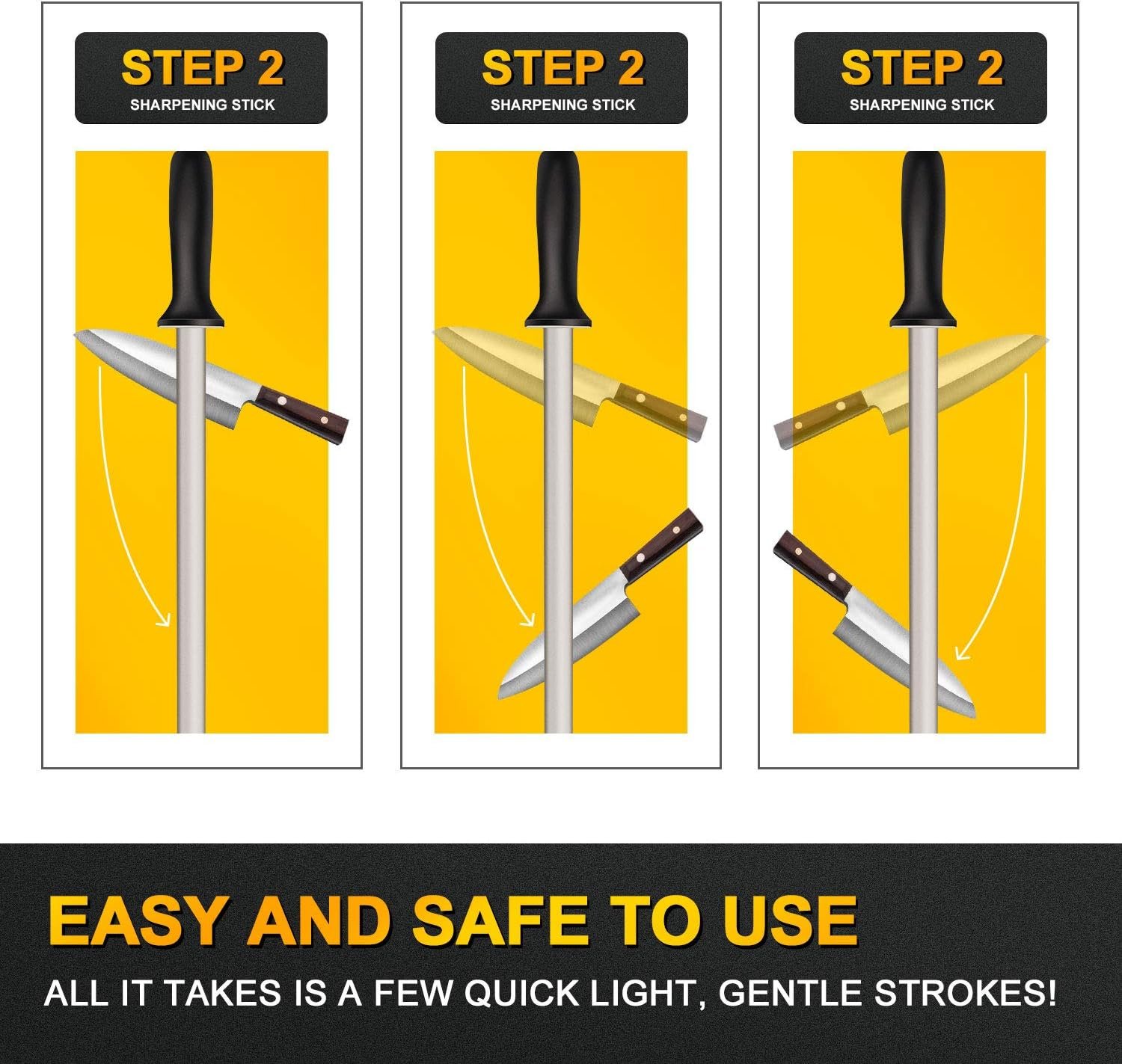 STEP 2
SHARPENING STICK

STEP 2
SHARPENING STICK

STEP 2
SHARPENING STICK

EASY AND SAFE TO USE

ALL IT TAKES IS A FEW QUICK LIGHT, GENTLE STROKES!