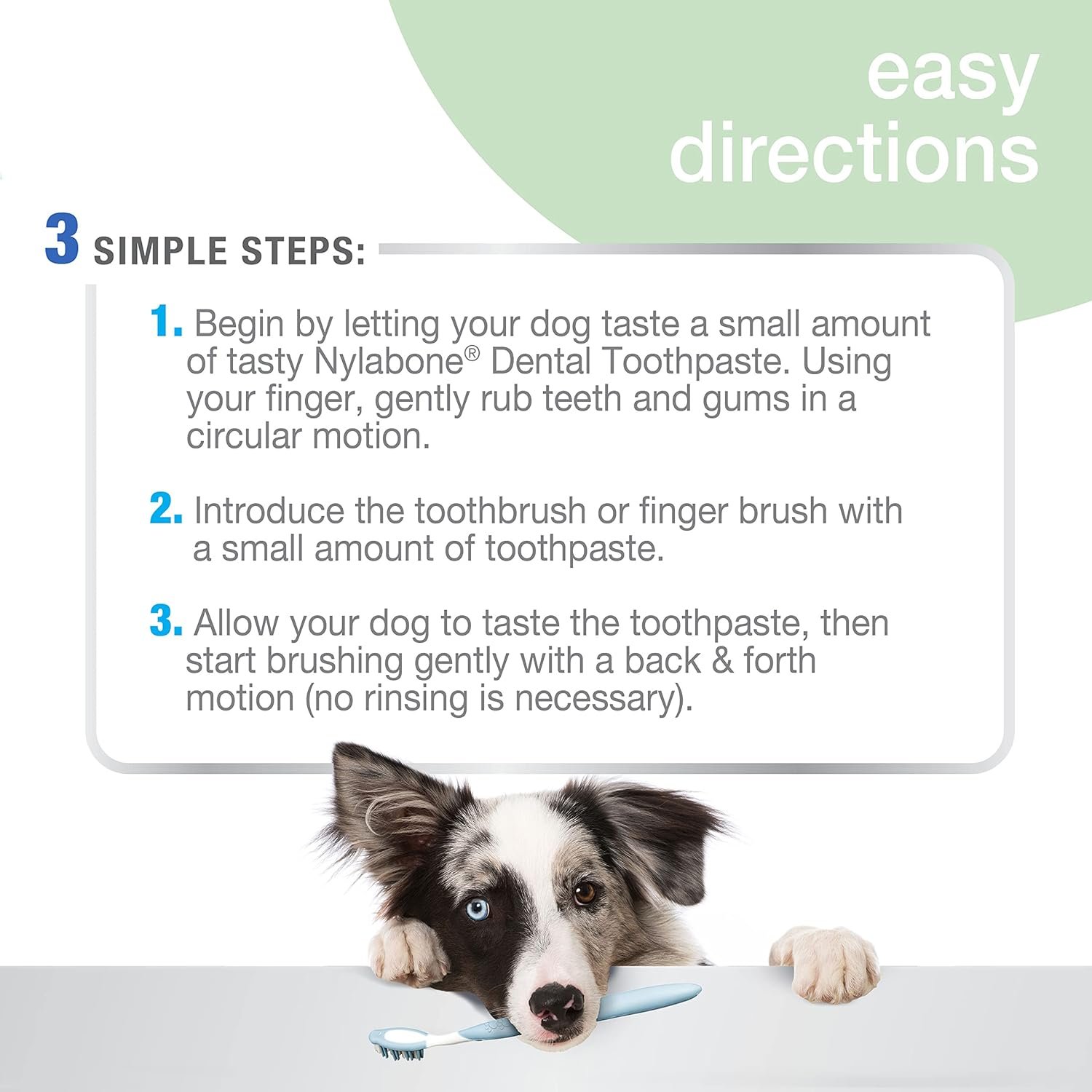 easy directions

3 SIMPLE STEPS:

1. Begin by letting your dog taste a small amount of tasty Nylabone® Dental Toothpaste. Using your finger, gently rub teeth and gums in a circular motion.

2. Introduce the toothbrush or finger brush with a small amount of toothpaste.

3. Allow your dog to taste the toothpaste, then start brushing gently with a back & forth motion (no rinsing is necessary).