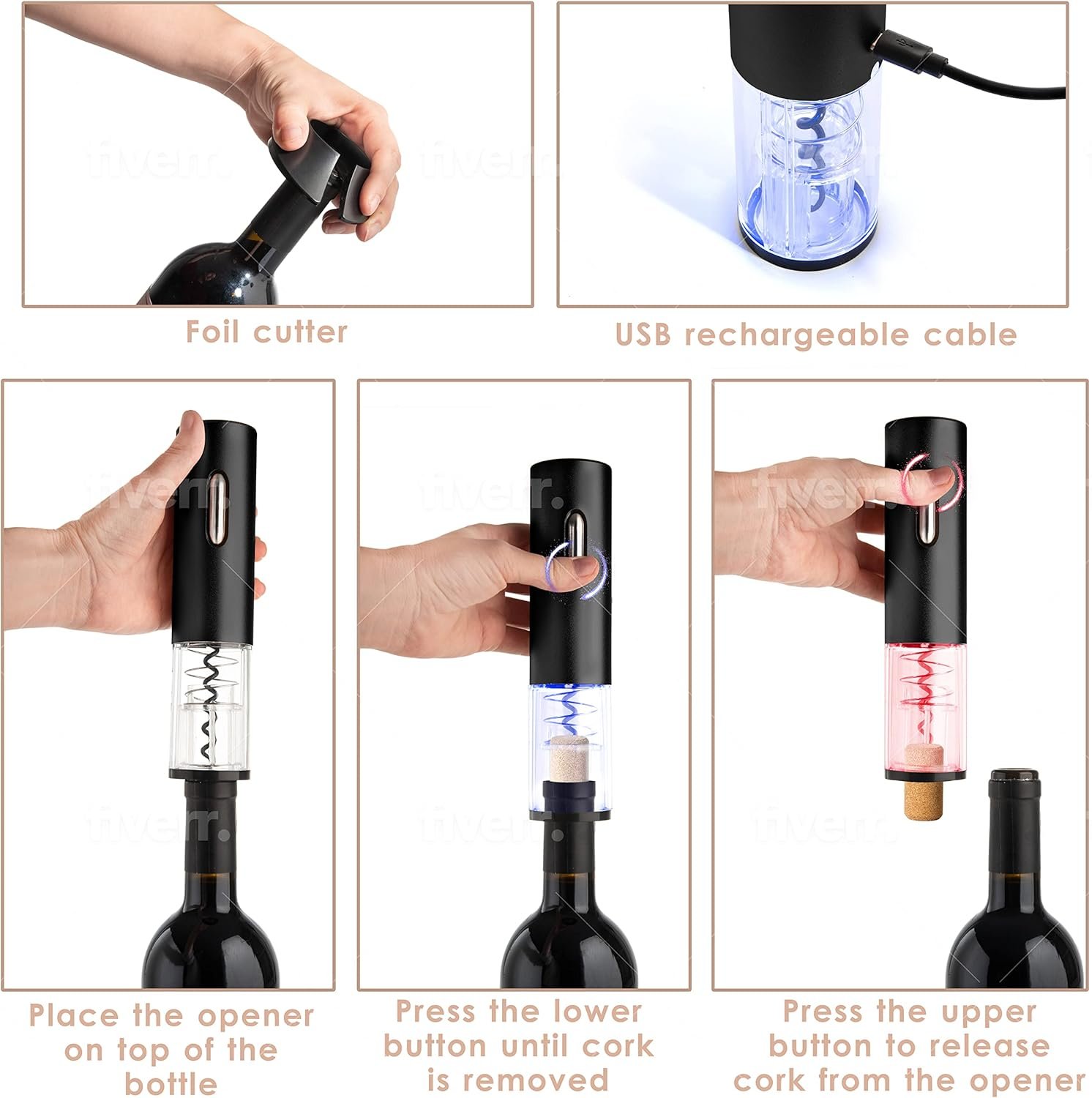 fiverr.

fiverr.

Foil cutter

USB rechargeable cable

fiverr.

fiverr.

fiverr.

fiverr.

fiverr.

fiverr.

Place the opener on top of the bottle

Press the lower button until cork is removed

Press the upper button to release cork from the opener