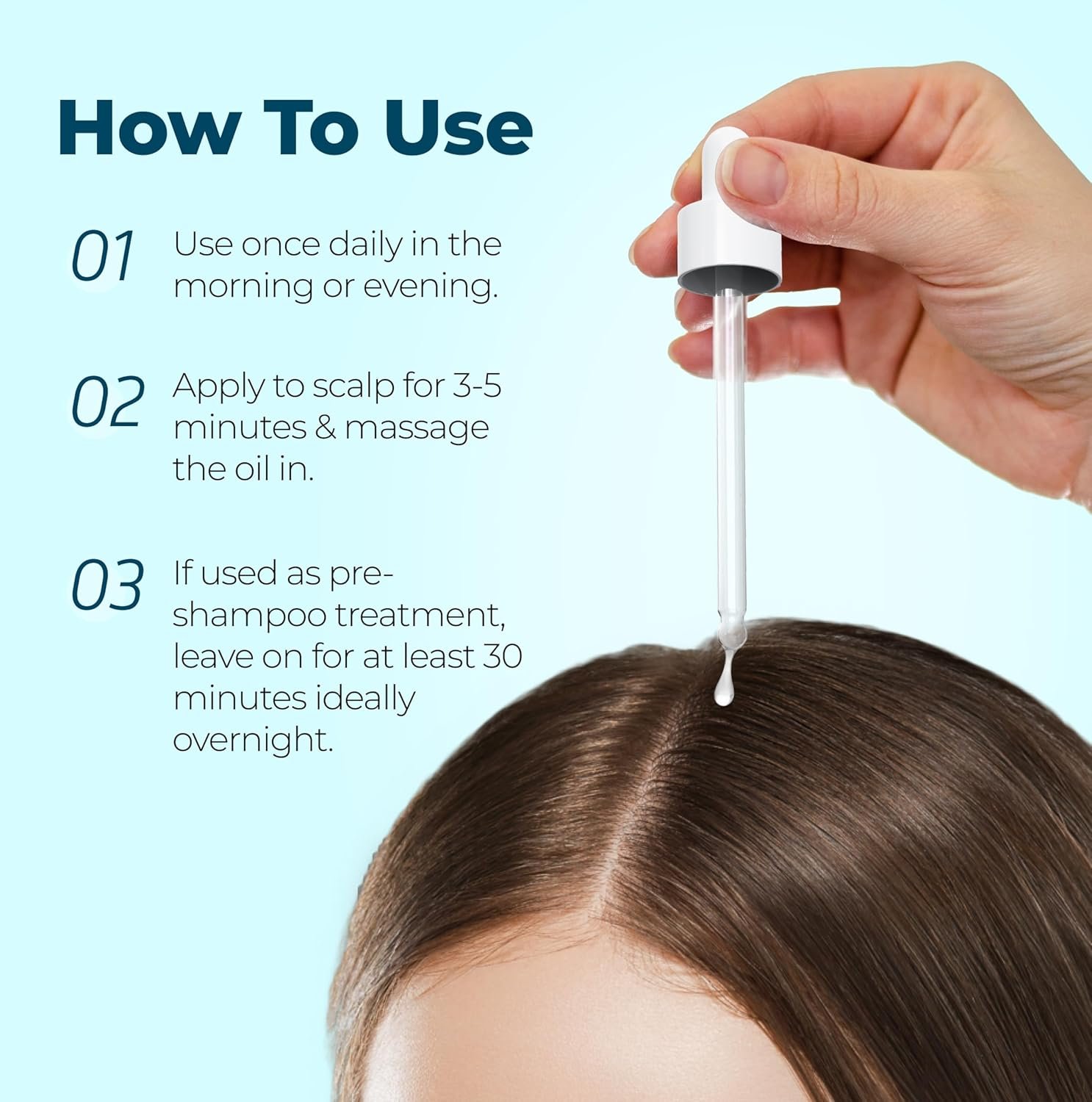 How To Use

01 Use once daily in the morning or evening.

02 Apply to scalp for 3-5 minutes & massage the oil in.

03 If used as pre-shampoo treatment, leave on for at least 30 minutes ideally overnight.