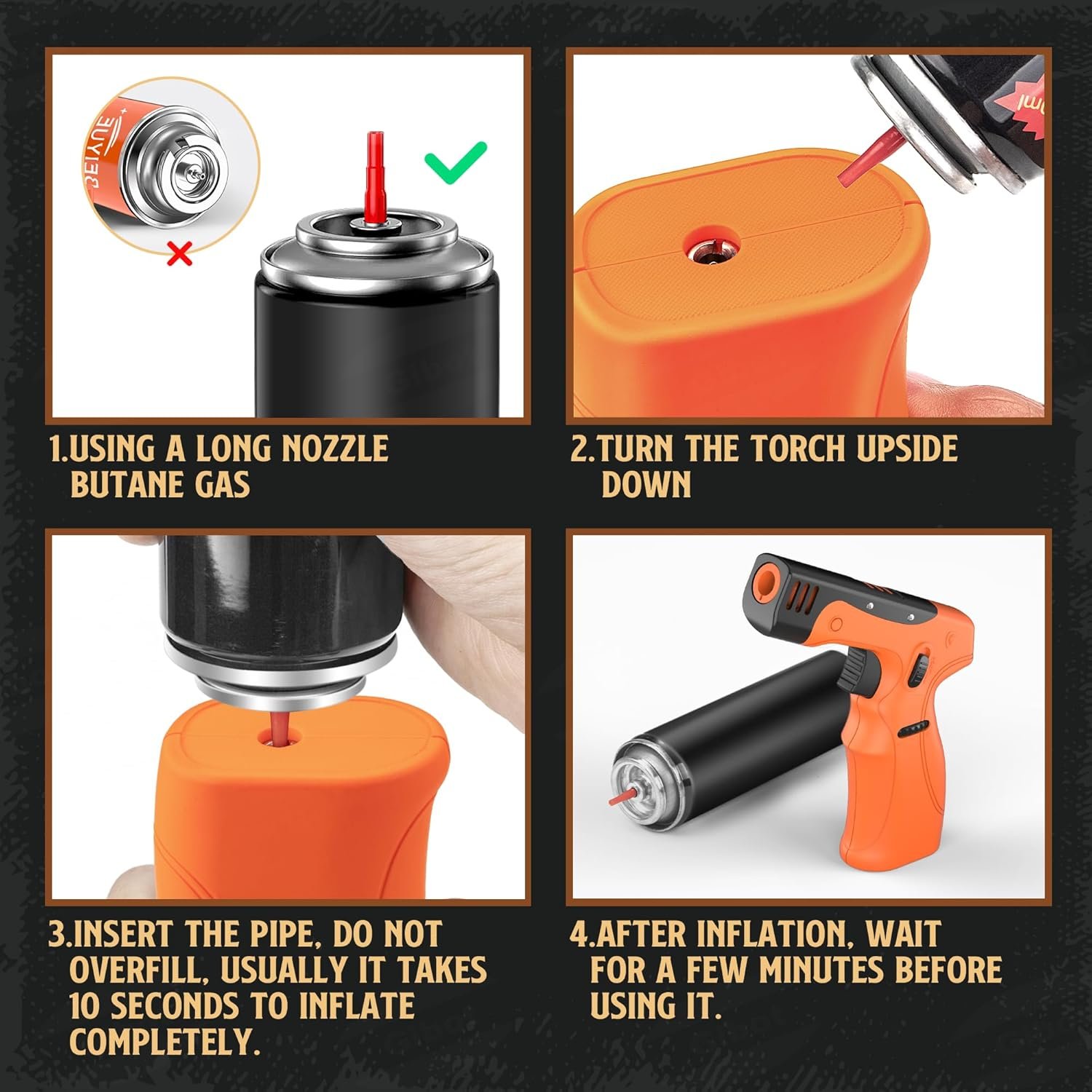 BEIYUE

1.USING A LONG NOZZLE BUTANE GAS

2.TURN THE TORCH UPSIDE DOWN

3.INSERT THE PIPE, DO NOT OVERFILL, USUALLY IT TAKES 10 SECONDS TO INFLATE COMPLETELY.

4.AFTER INFLATION, WAIT FOR A FEW MINUTES BEFORE USING IT.