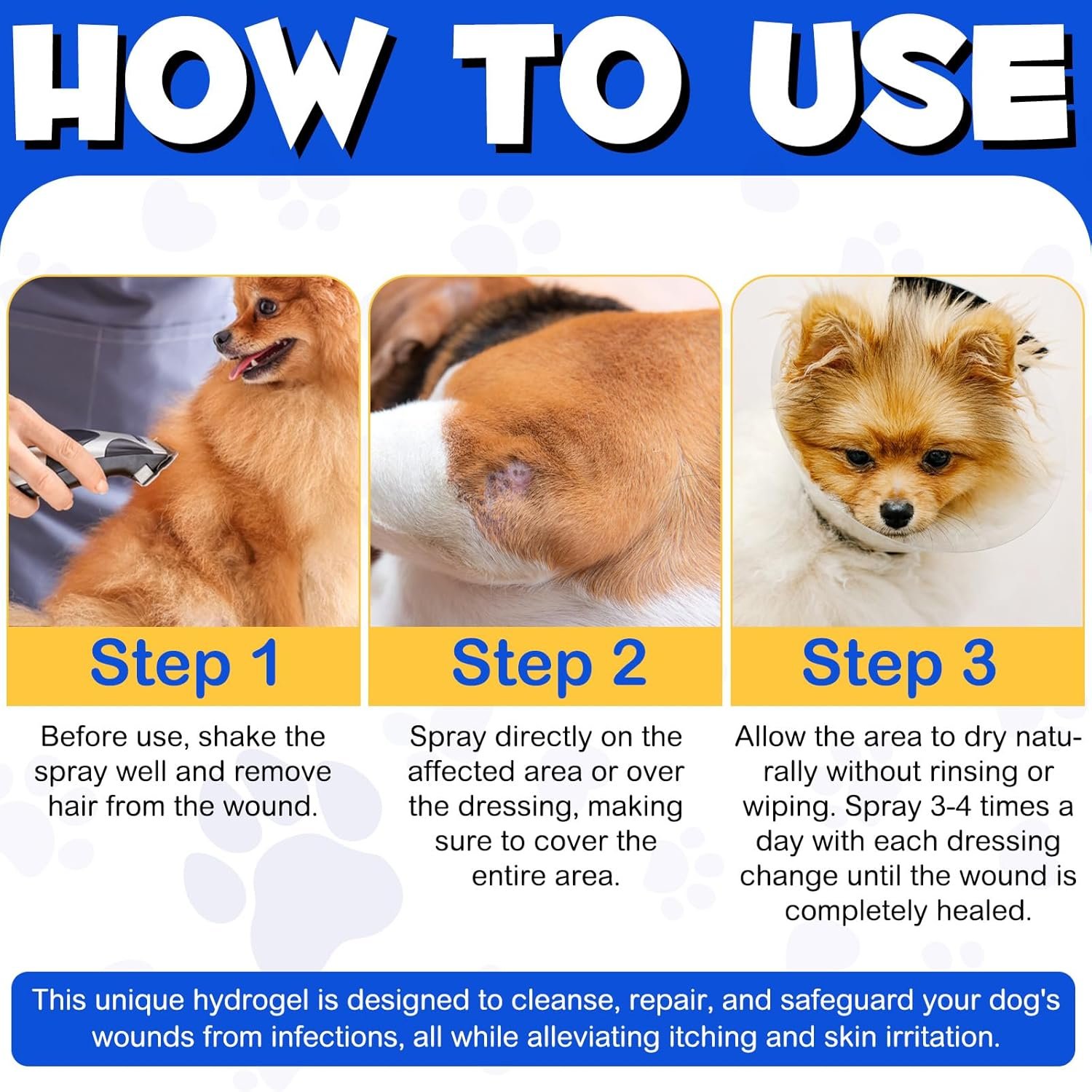 HOW TO USE

Step 1

Before use, shake the spray well and remove hair from the wound.

Step 2

Spray directly on the affected area or over the dressing, making sure to cover the entire area.

Step 3

Allow the area to dry naturally without rinsing or wiping. Spray 3-4 times a day with each dressing change until the wound is completely healed.

This unique hydrogel is designed to cleanse, repair, and safeguard your dog's wounds from infections, all while alleviating itching and skin irritation.