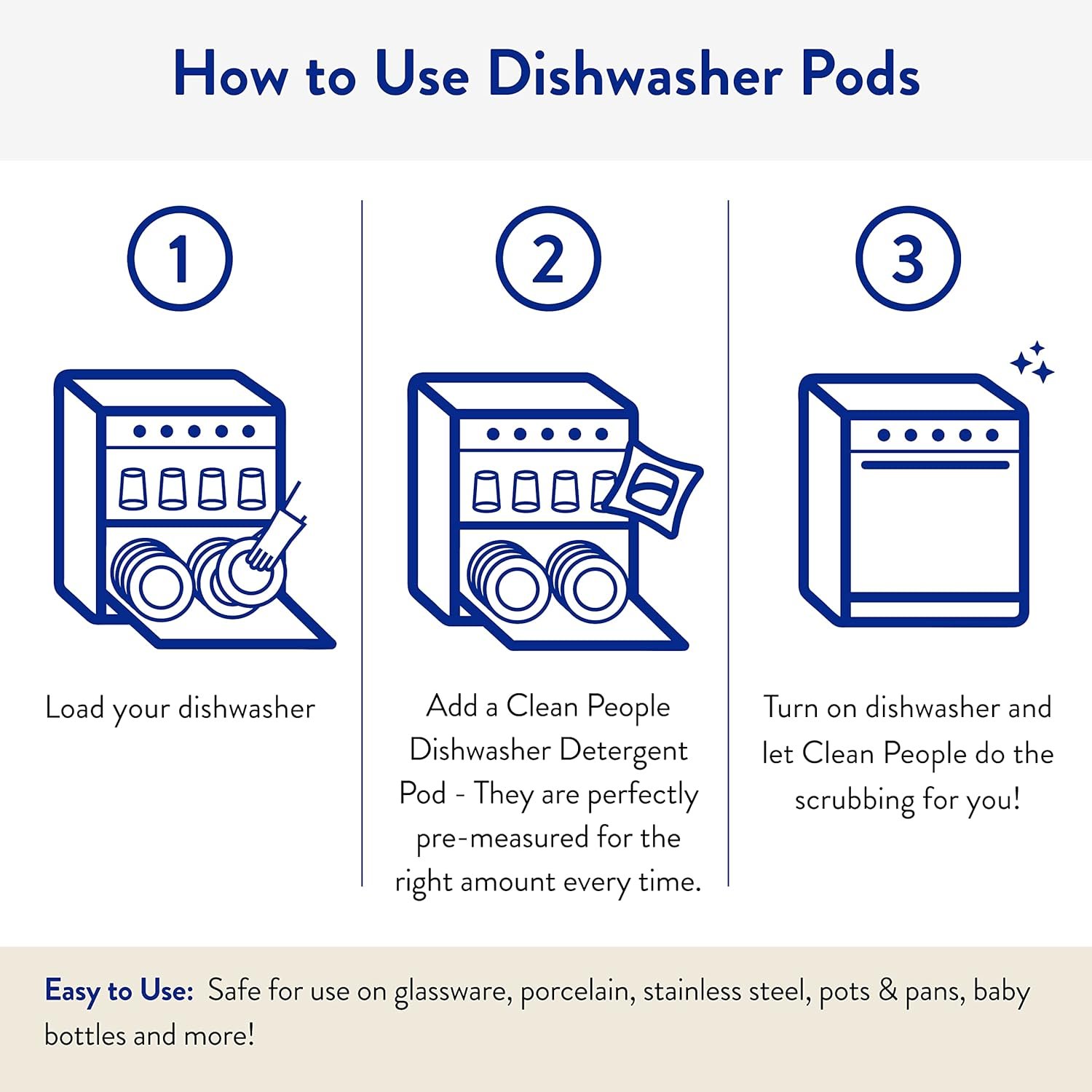 How to Use Dishwasher Pods

1

Load your dishwasher

2

Add a Clean People Dishwasher Detergent Pod - They are perfectly pre-measured for the right amount every time.

3

Turn on dishwasher and let Clean People do the scrubbing for you!

Easy to Use: Safe for use on glassware, porcelain, stainless steel, pots & pans, baby bottles and more!