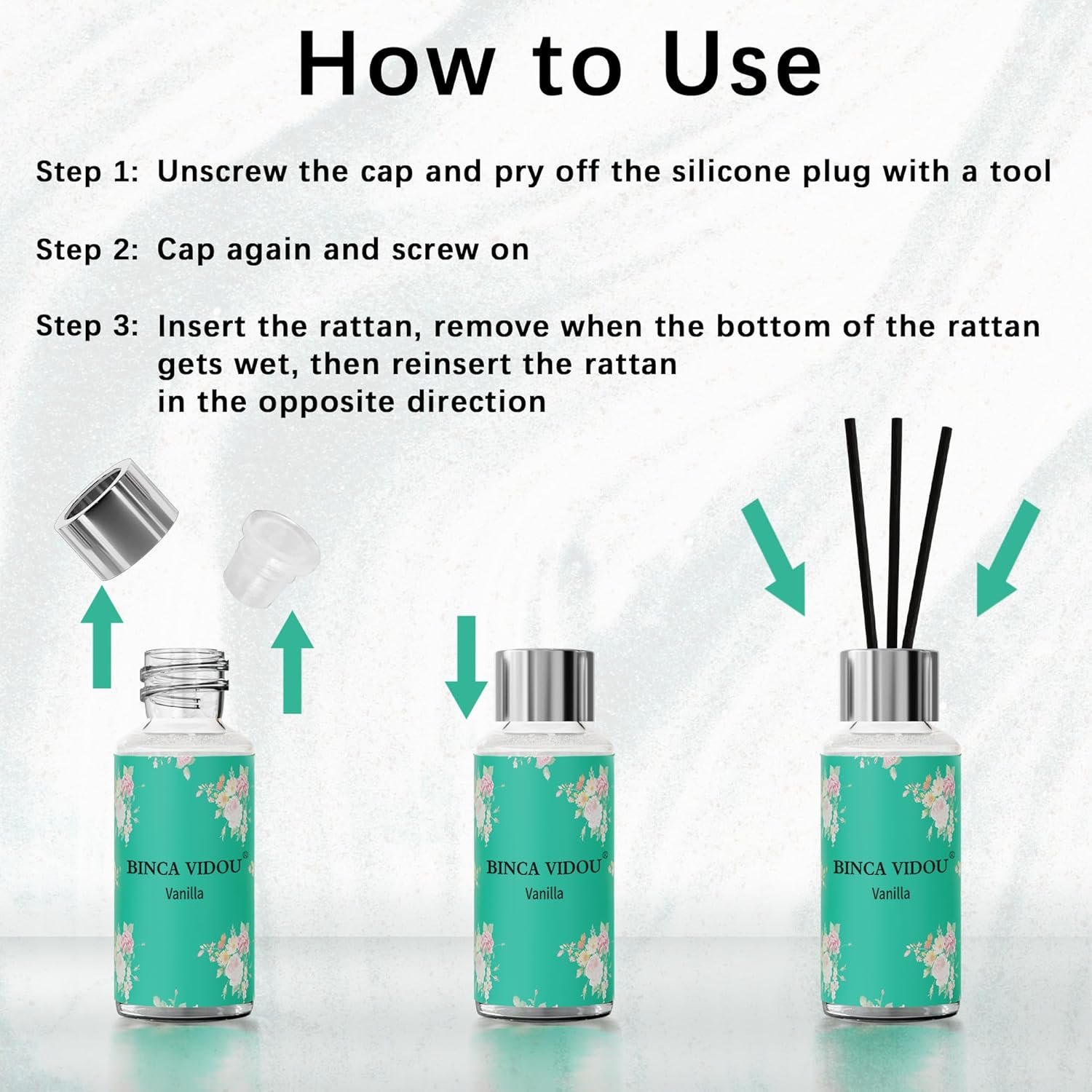 How to Use

Step 1: Unscrew the cap and pry off the silicone plug with a tool

Step 2: Cap again and screw on

Step 3: Insert the rattan, remove when the bottom of the rattan gets wet, then reinsert the rattan in the opposite direction

BINCA VIDOU®
Vanilla

BINCA VIDOU®
Vanilla

BINCA VIDOU®
Vanilla