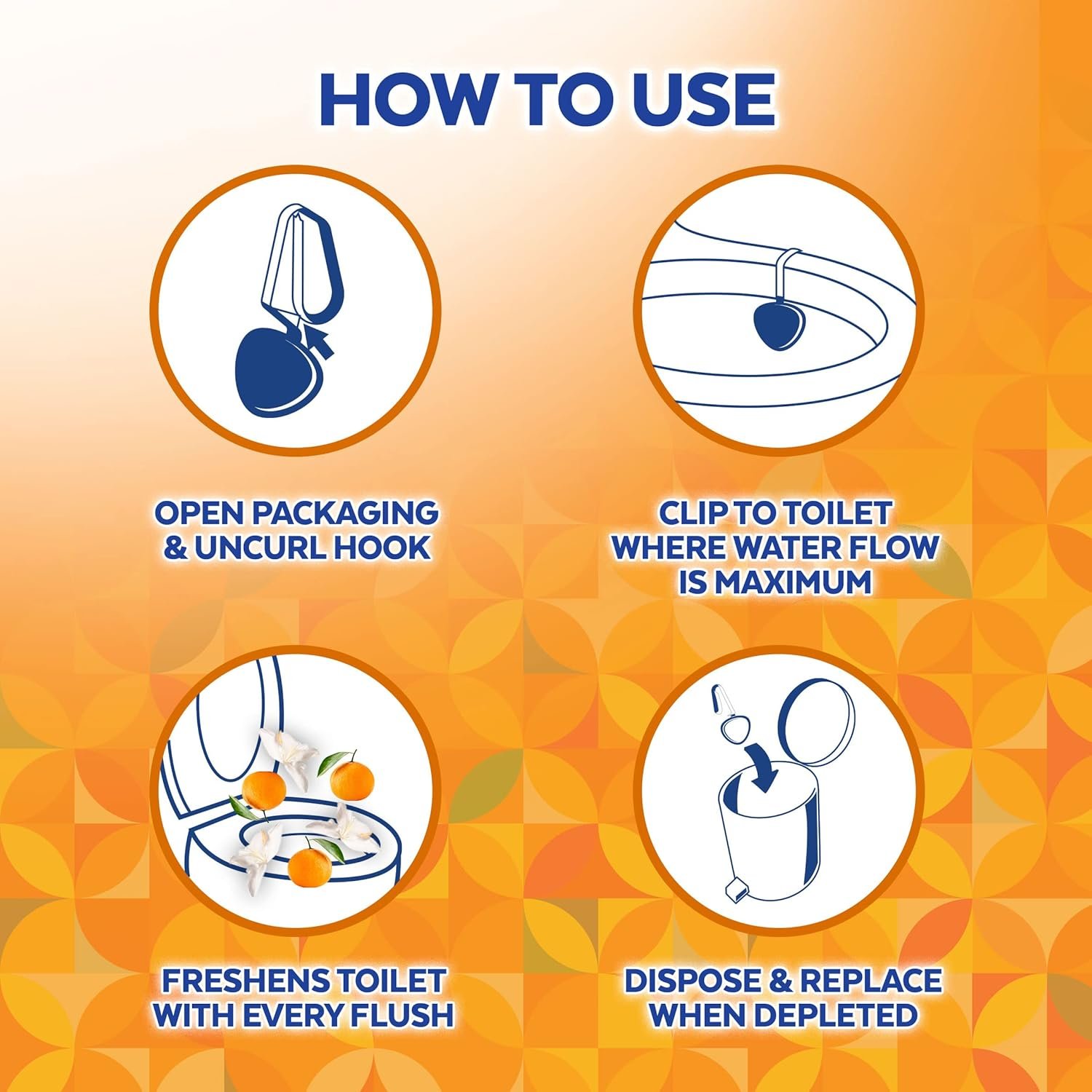 HOW TO USE

OPEN PACKAGING & UNCURL HOOK

CLIP TO TOILET WHERE WATER FLOW IS MAXIMUM

FRESHENS TOILET WITH EVERY FLUSH

DISPOSE & REPLACE WHEN DEPLETED