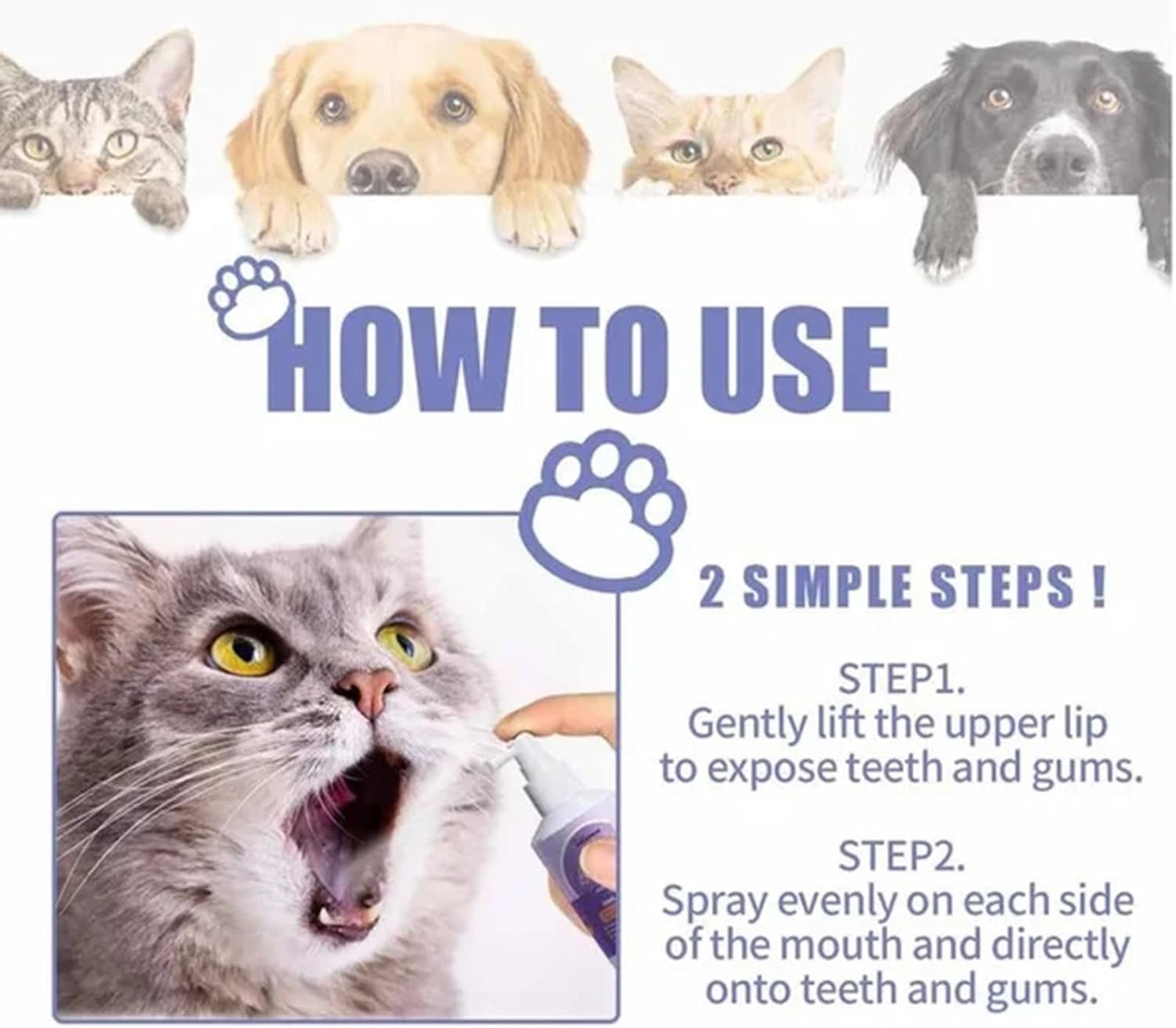 HOW TO USE

2 SIMPLE STEPS !

STEP1.
Gently lift the upper lip to expose teeth and gums.

STEP2.
Spray evenly on each side of the mouth and directly onto teeth and gums.