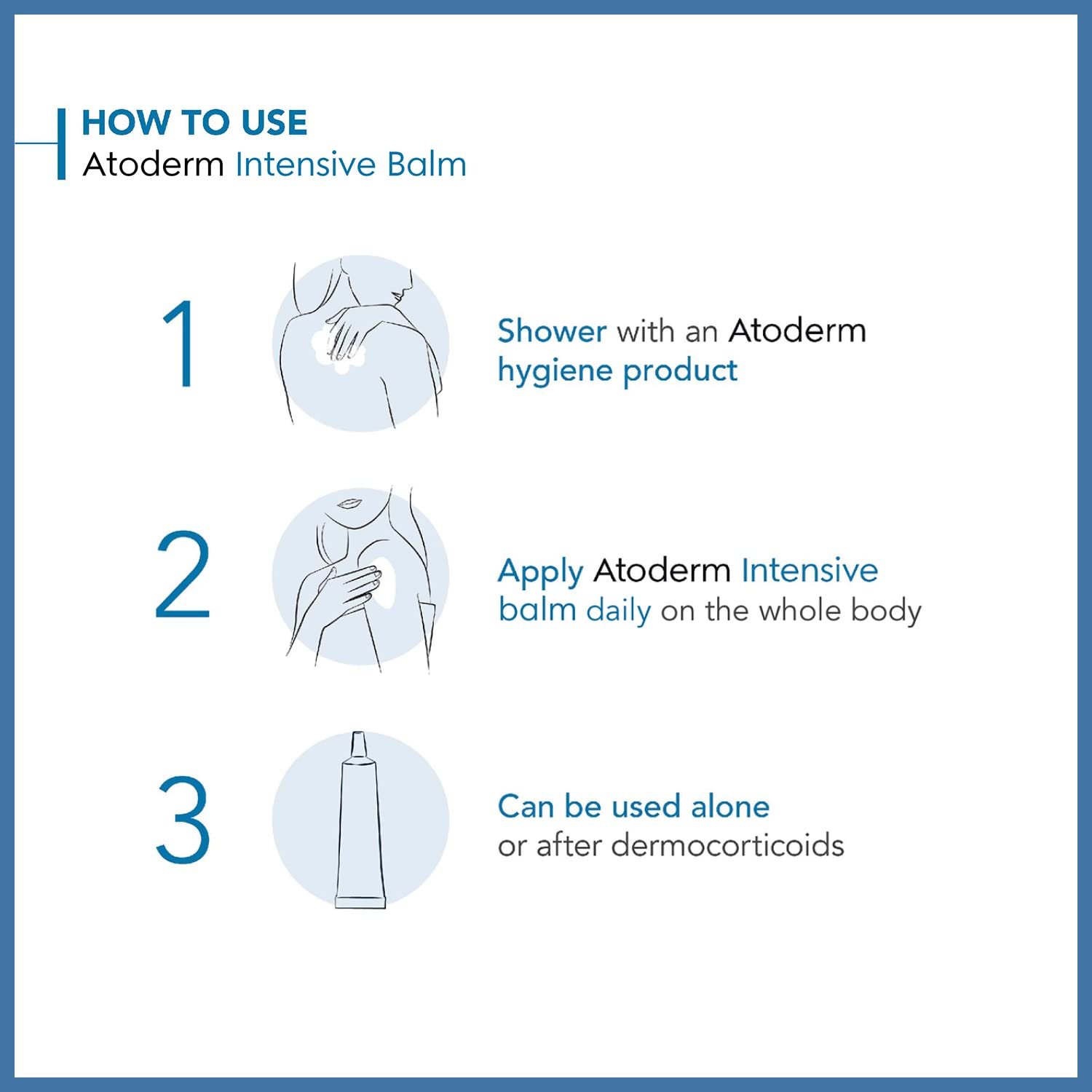 HOW TO USE
Atoderm Intensive Balm

1

Shower with an Atoderm hygiene product

2

Apply Atoderm Intensive balm daily on the whole body

3

Can be used alone or after dermocorticoids