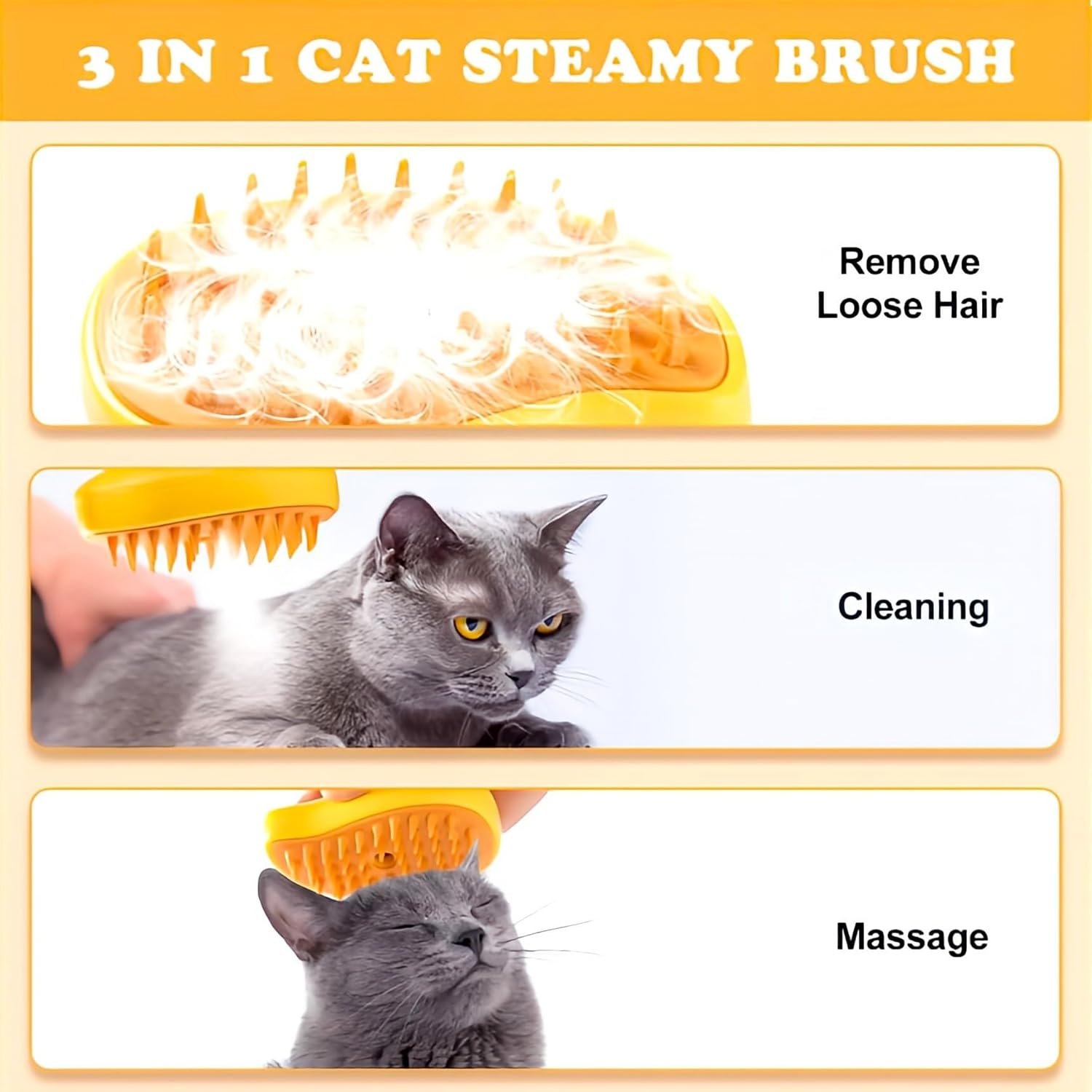 3 IN 1 CAT STEAMY BRUSH

Remove Loose Hair

Cleaning

Massage