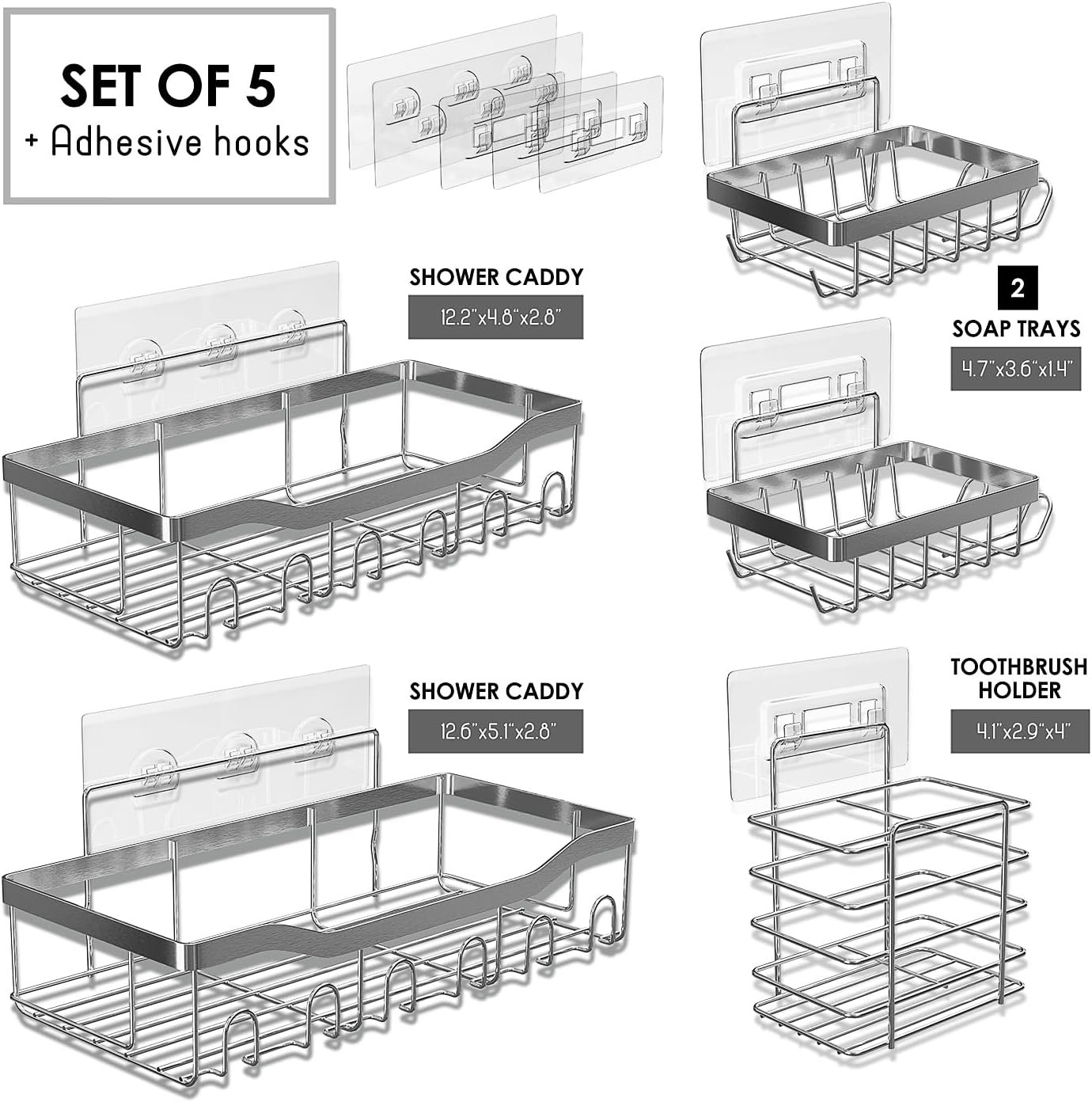 SET OF 5
+ Adhesive hooks

SHOWER CADDY
12.2"x4.8"x2.8"

2
SOAP TRAYS
4.7"x3.6"x1.4"

SHOWER CADDY
12.6"x5.1"x2.8"

TOOTHBRUSH HOLDER
4.1"x2.9"x4"