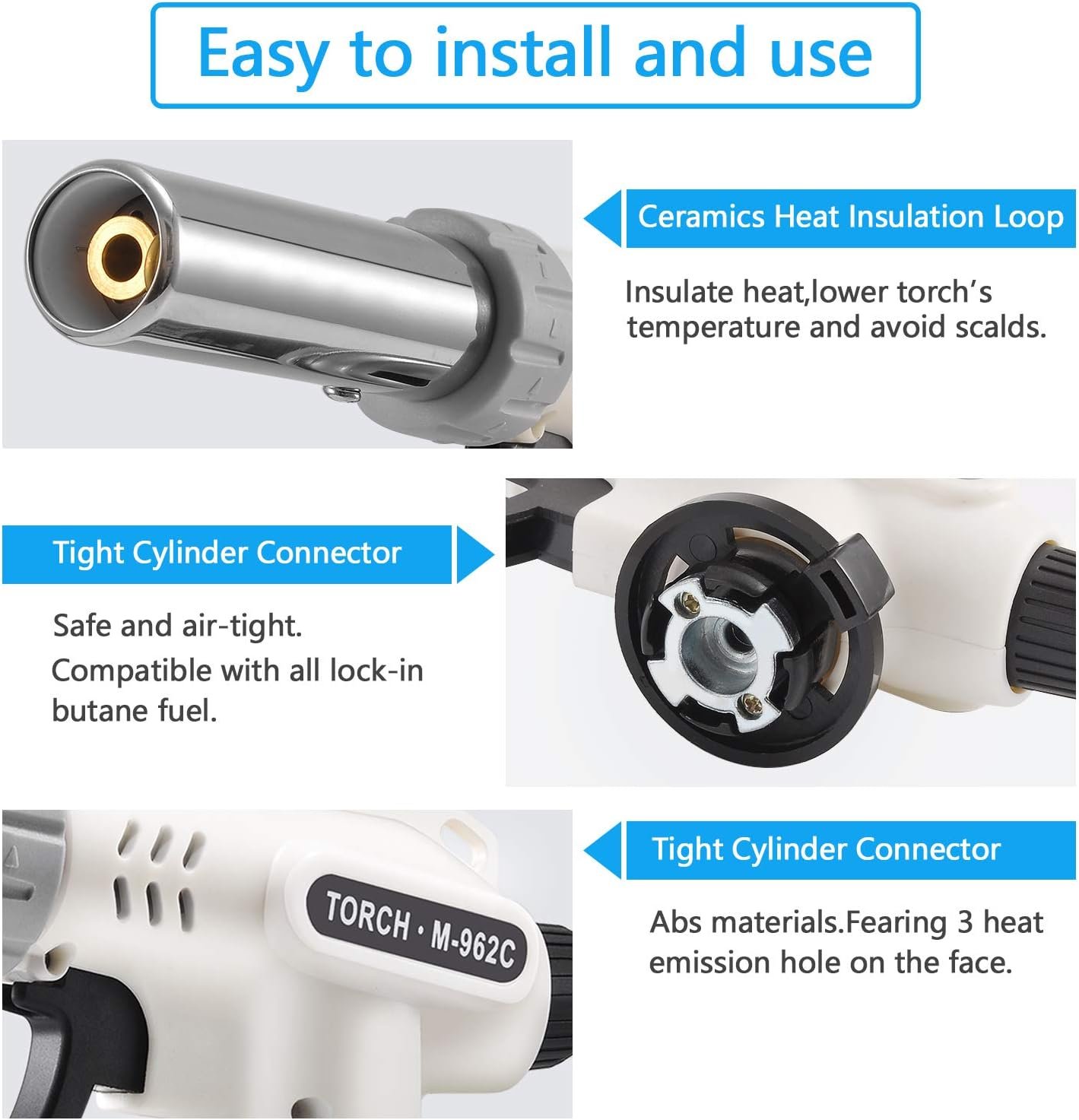 Easy to install and use

Ceramics Heat Insulation Loop

Insulate heat,lower torch's temperature and avoid scalds.

Tight Cylinder Connector

Safe and air-tight.
Compatible with all lock-in butane fuel.

TORCH · M-962C

Tight Cylinder Connector

Abs materials.Fearing 3 heat emission hole on the face.