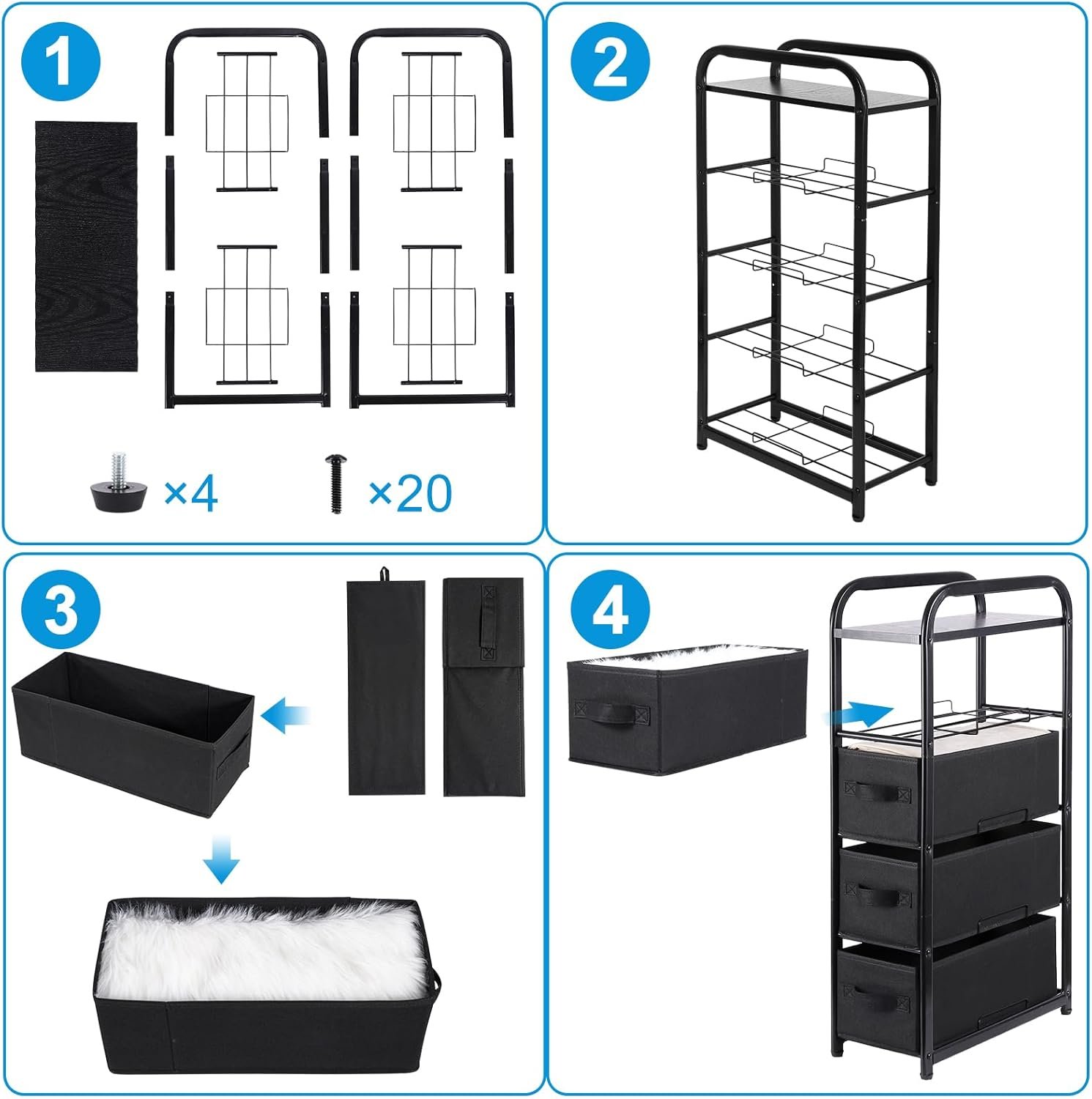 1

×4

×20

2

3

4