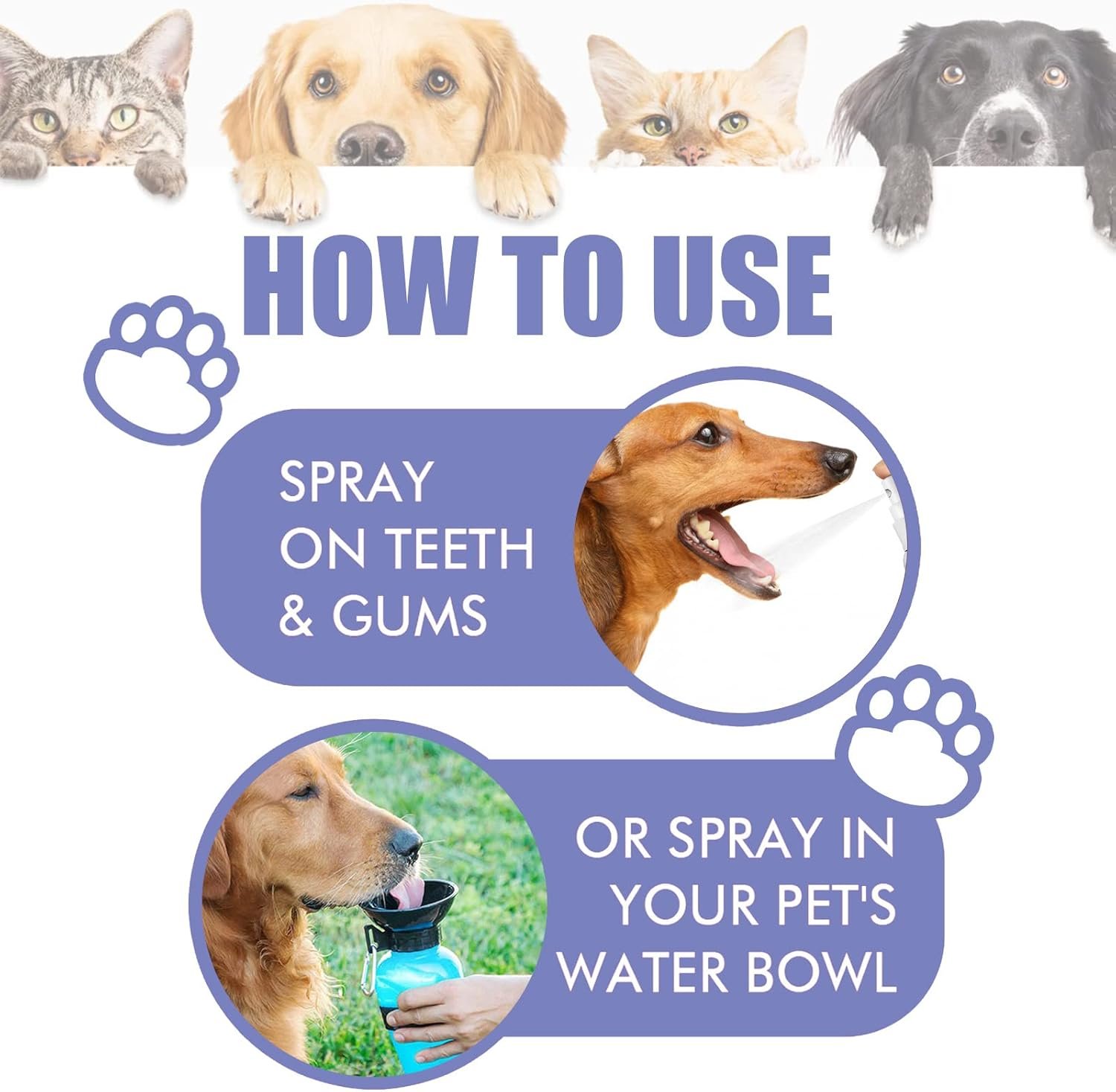 HOW TO USE

SPRAY ON TEETH & GUMS

OR SPRAY IN YOUR PET'S WATER BOWL