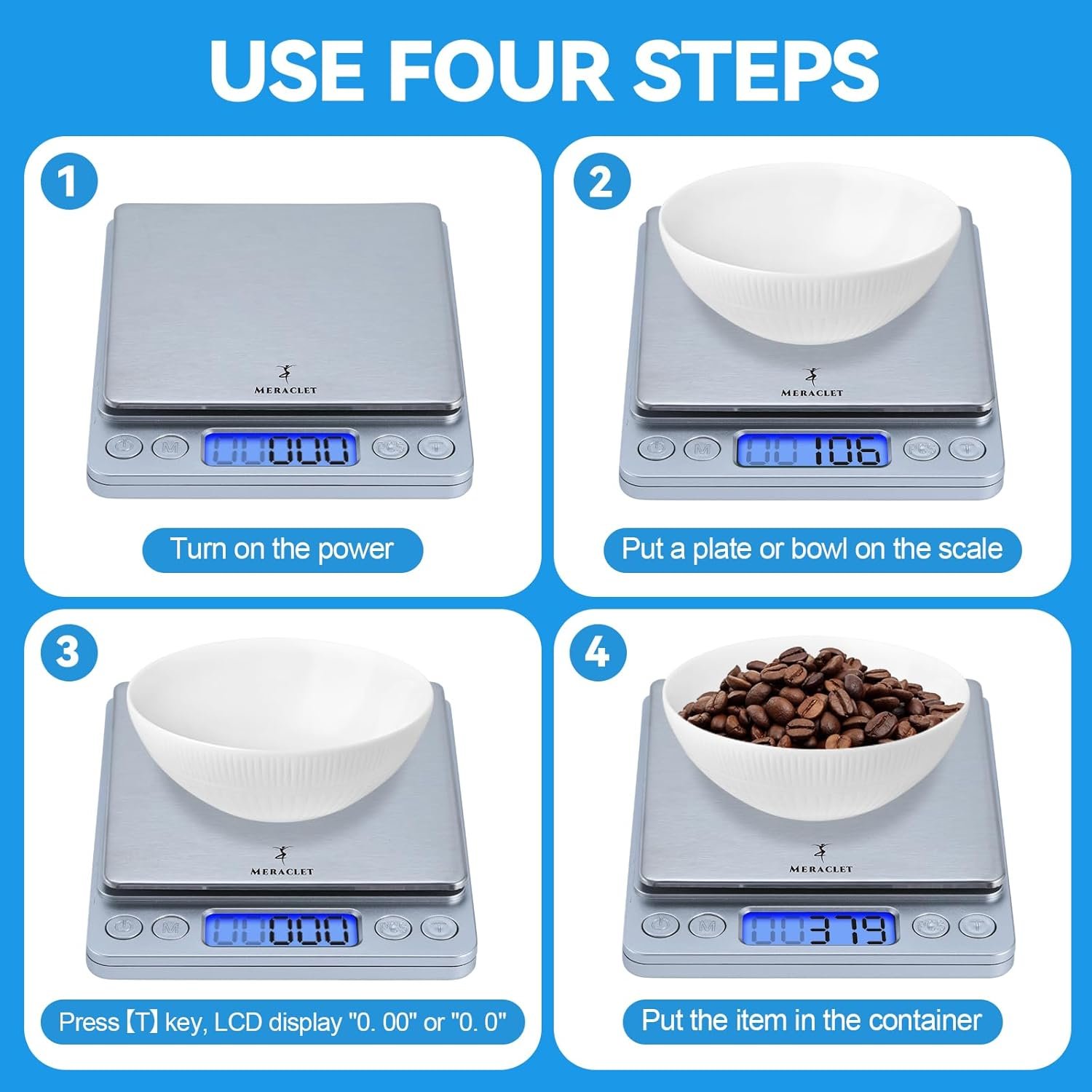 USE FOUR STEPS

1

MERACLET

M 000 PCS T

Turn on the power

2

MERACLET

M 106 PCS T

Put a plate or bowl on the scale

3

MERACLET

M 000 PCS T

Press【T】key, LCD display "0. 00" or "0. 0"

4

MERACLET

M 379 PCS T

Put the item in the container