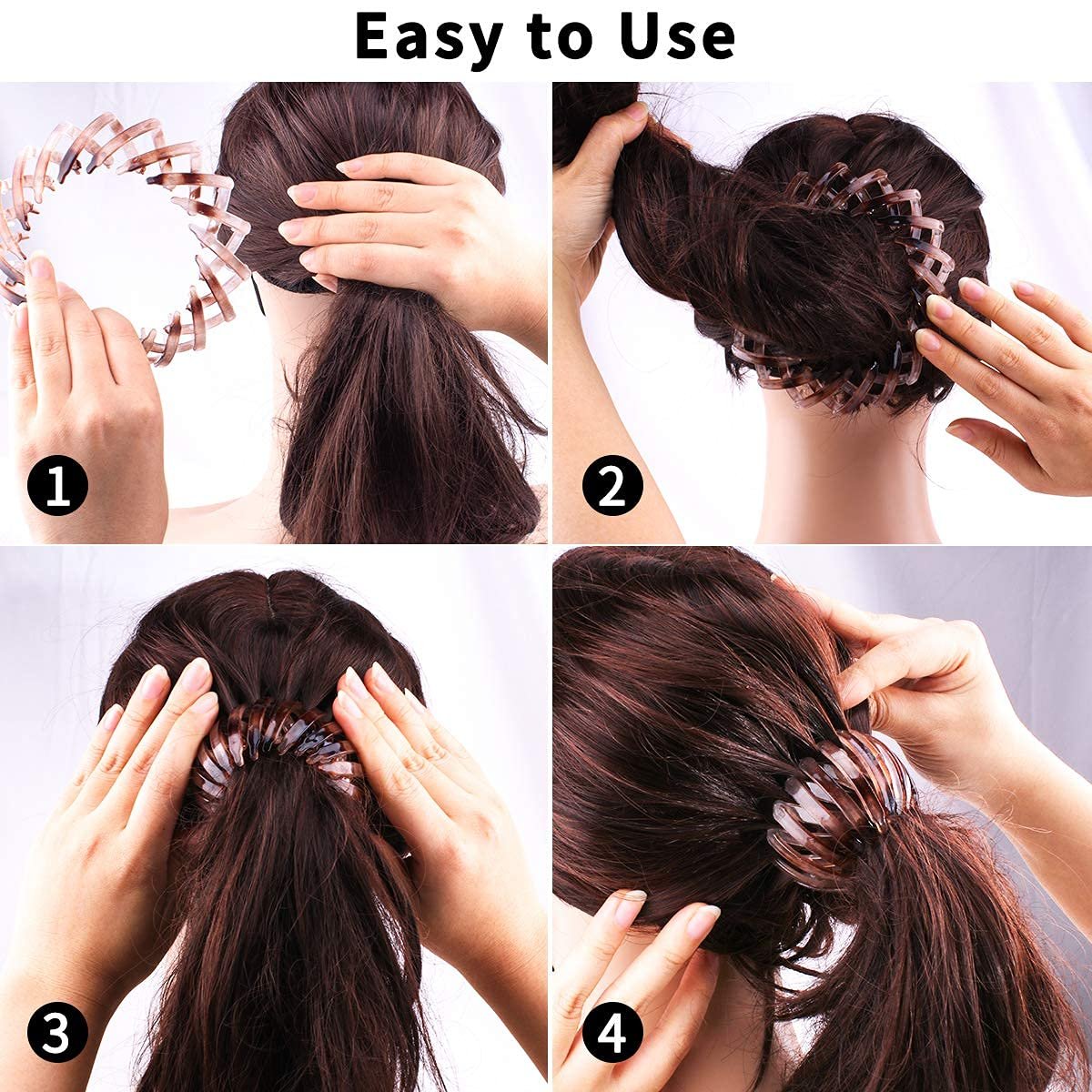 Easy to Use

1

2

3

4