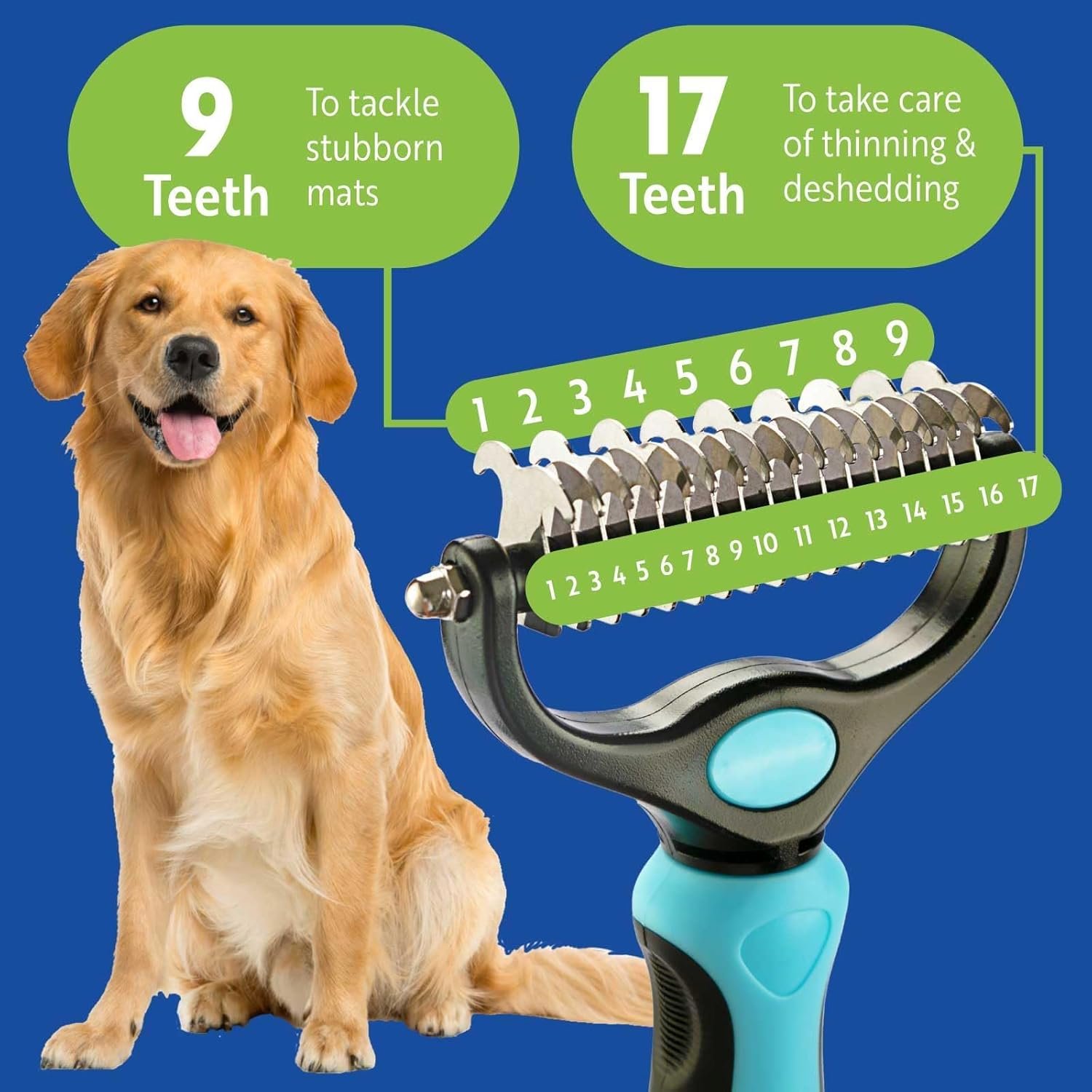 9 Teeth To tackle stubborn mats

17 Teeth To take care of thinning & deshedding

1 2 3 4 5 6 7 8 9

1 2 3 4 5 6 7 8 9 10 11 12 13 14 15 16 17