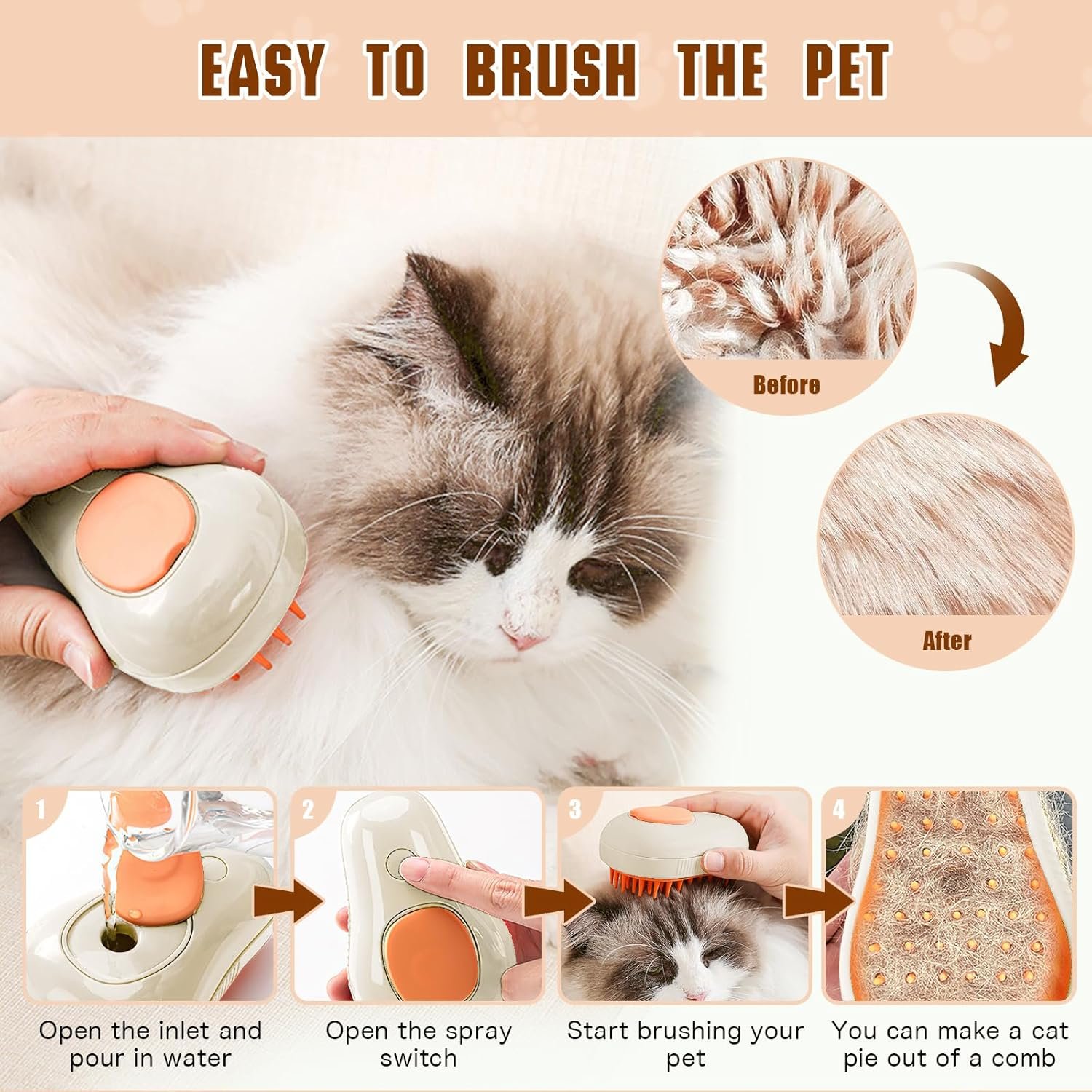 EASY TO BRUSH THE PET

Before

After

1
Open the inlet and pour in water

2
Open the spray switch

3
Start brushing your pet

4
You can make a cat pie out of a comb